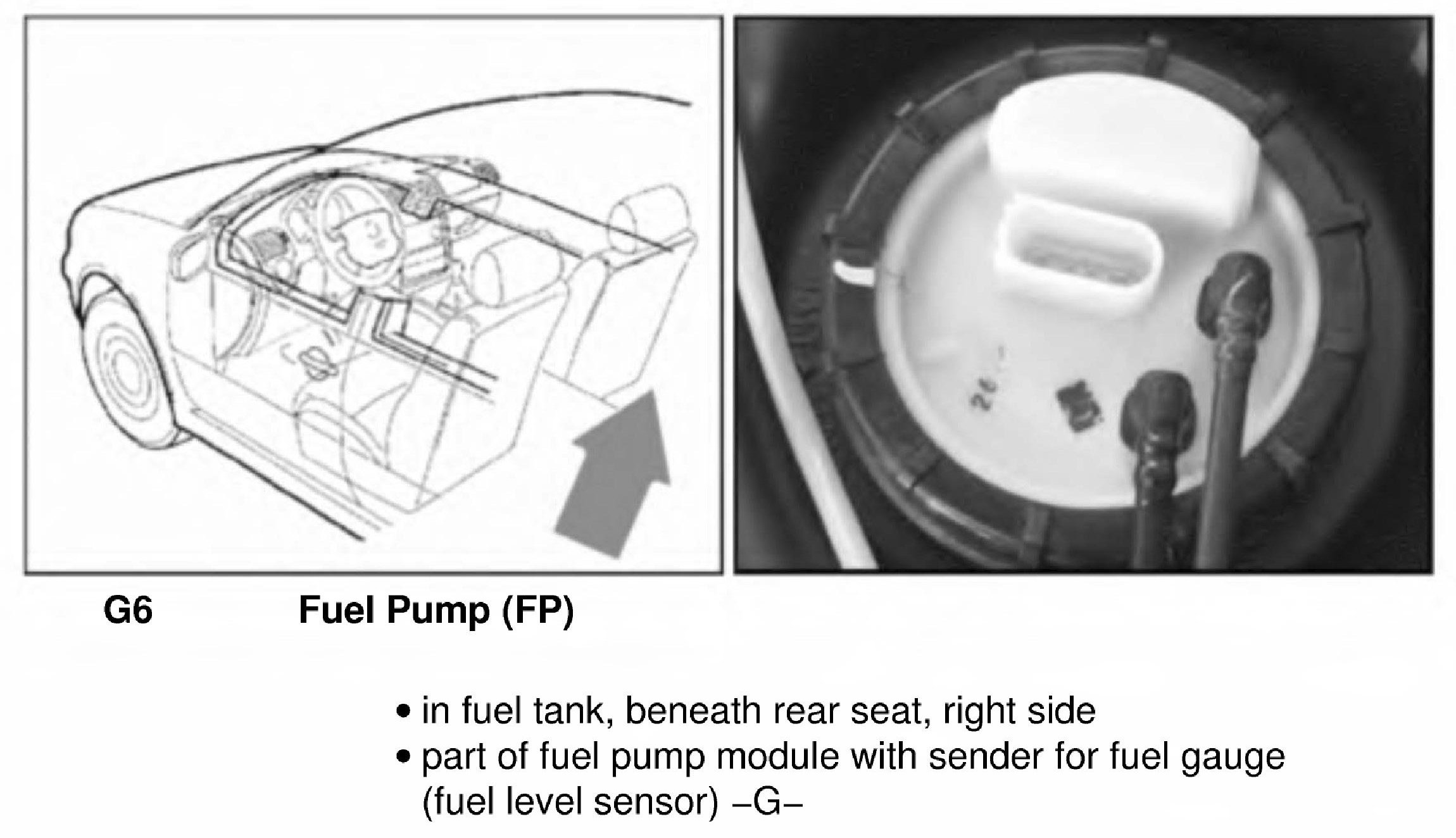 G6 Fuel Pump (FP)

• in fuel tank, beneath rear seat, right side
• part of fuel pump module with sender for fuel gauge (fuel level sensor) –G–