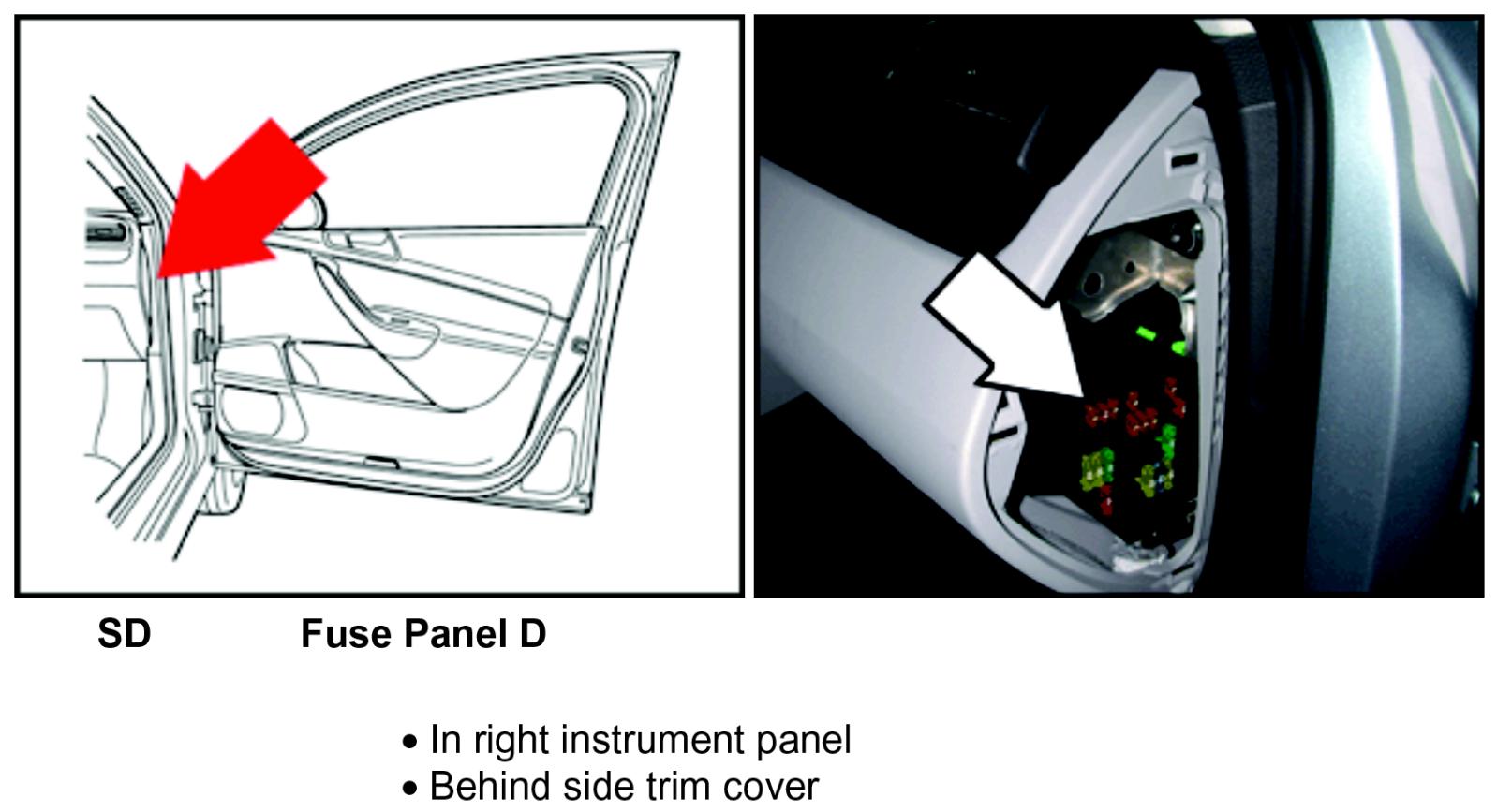 SD Fuse Panel D

• In right instrument panel
• Behind side trim cover