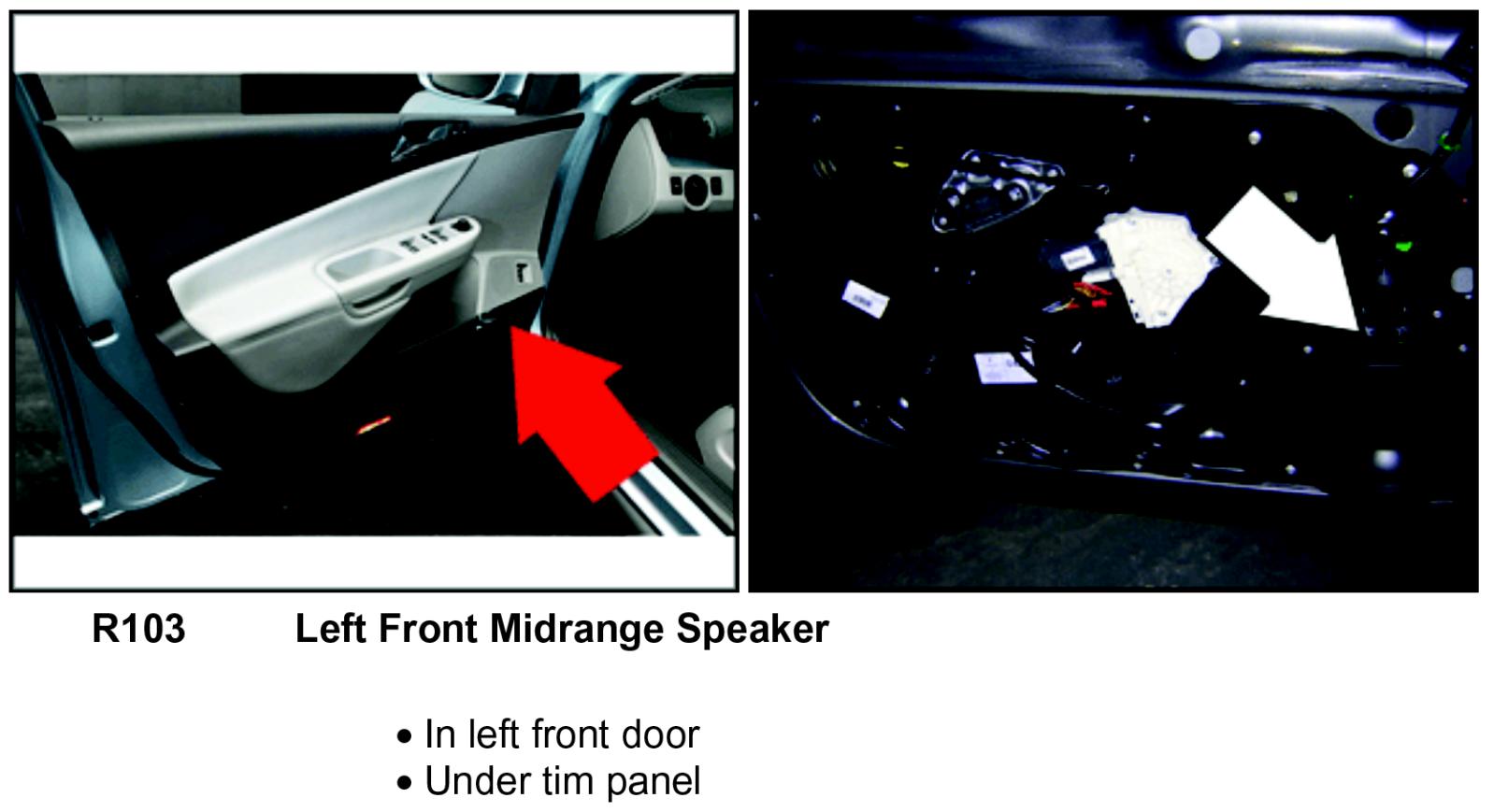 R103 Left Front Midrange Speaker

• In left front door
• Under tim panel