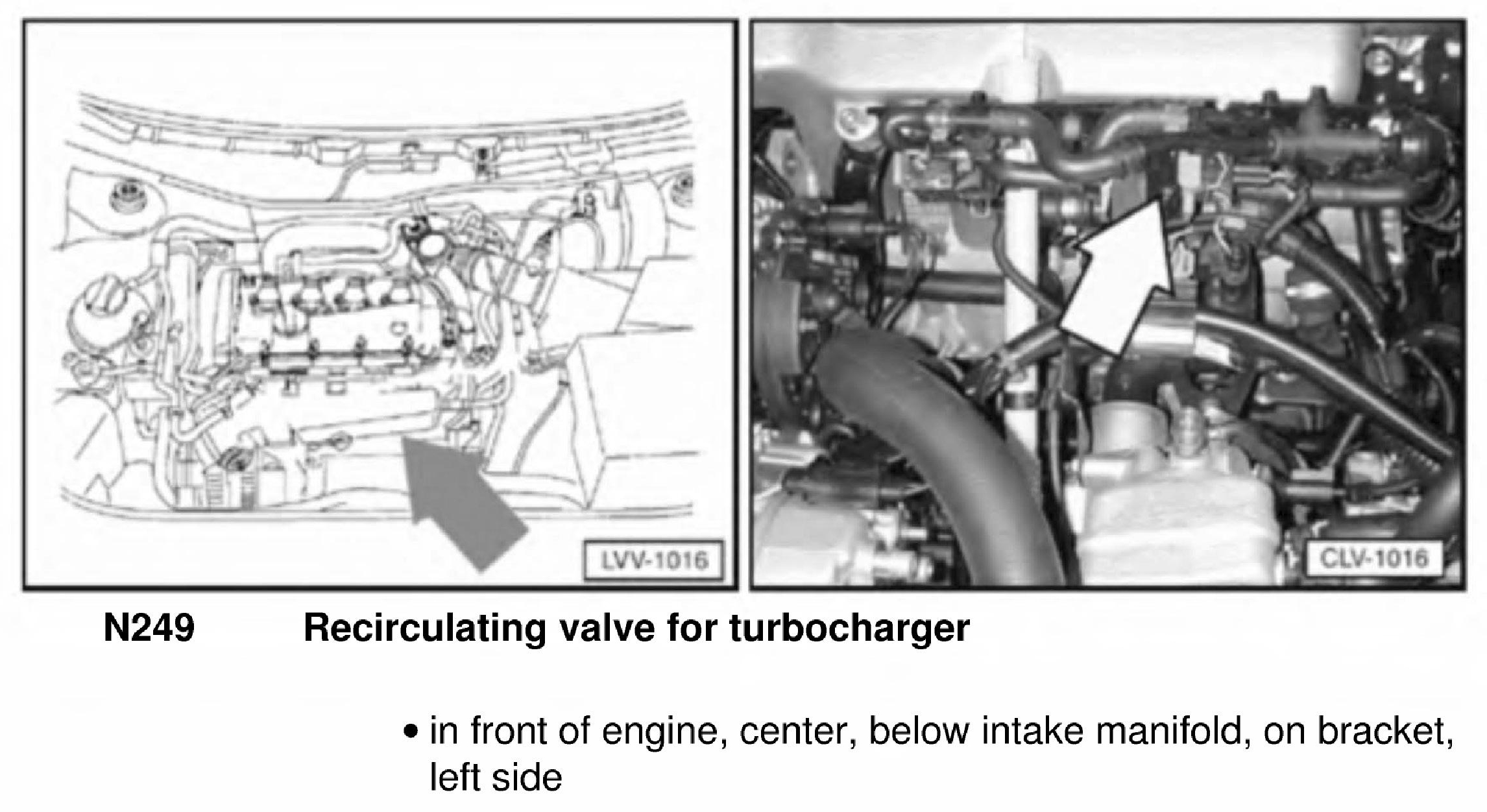 LVV-1016

CLV-1016

N249 Recirculating valve for turbocharger

• in front of engine, center, below intake manifold, on bracket, left side