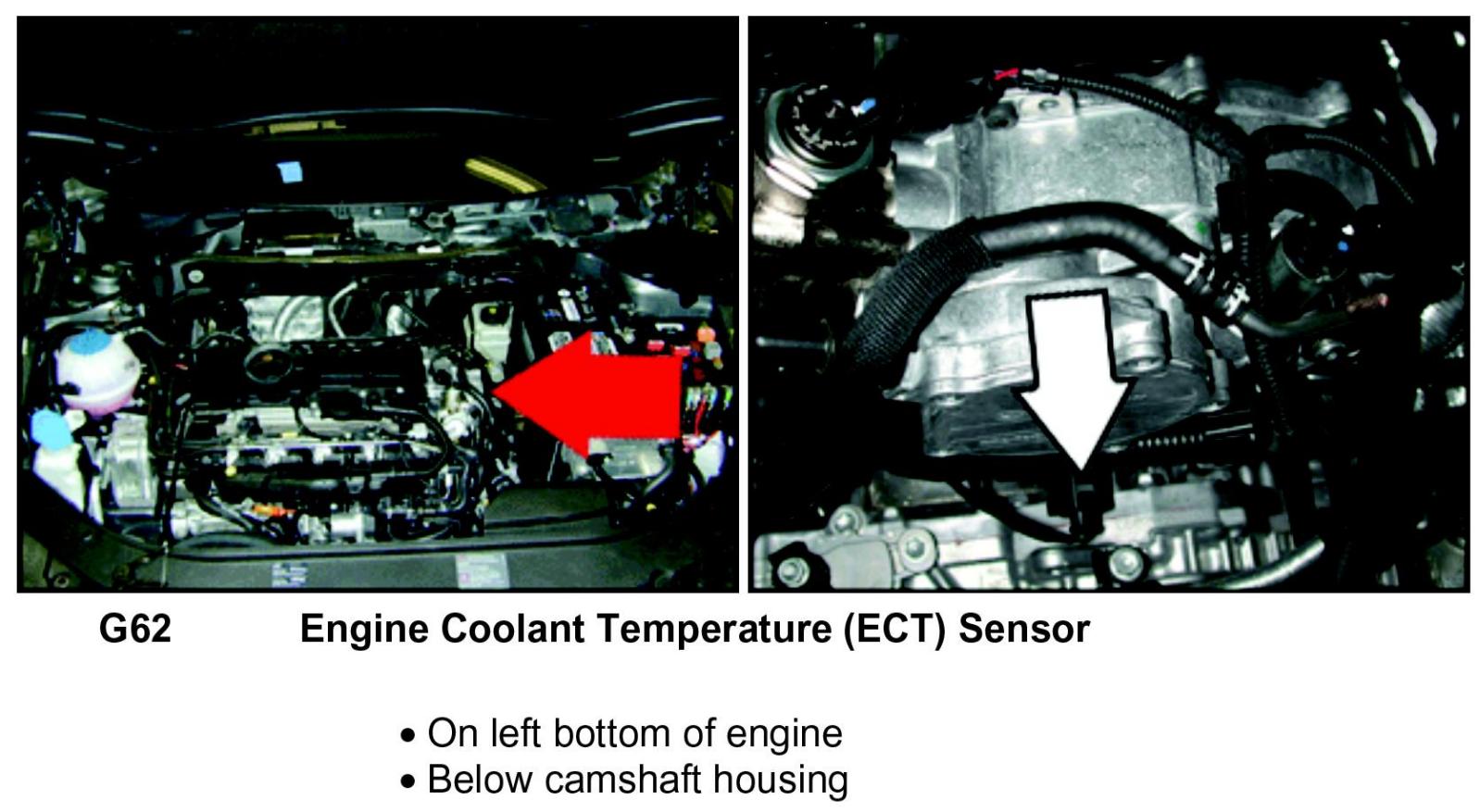 G62 Engine Coolant Temperature (ECT) Sensor

• On left bottom of engine
• Below camshaft housing