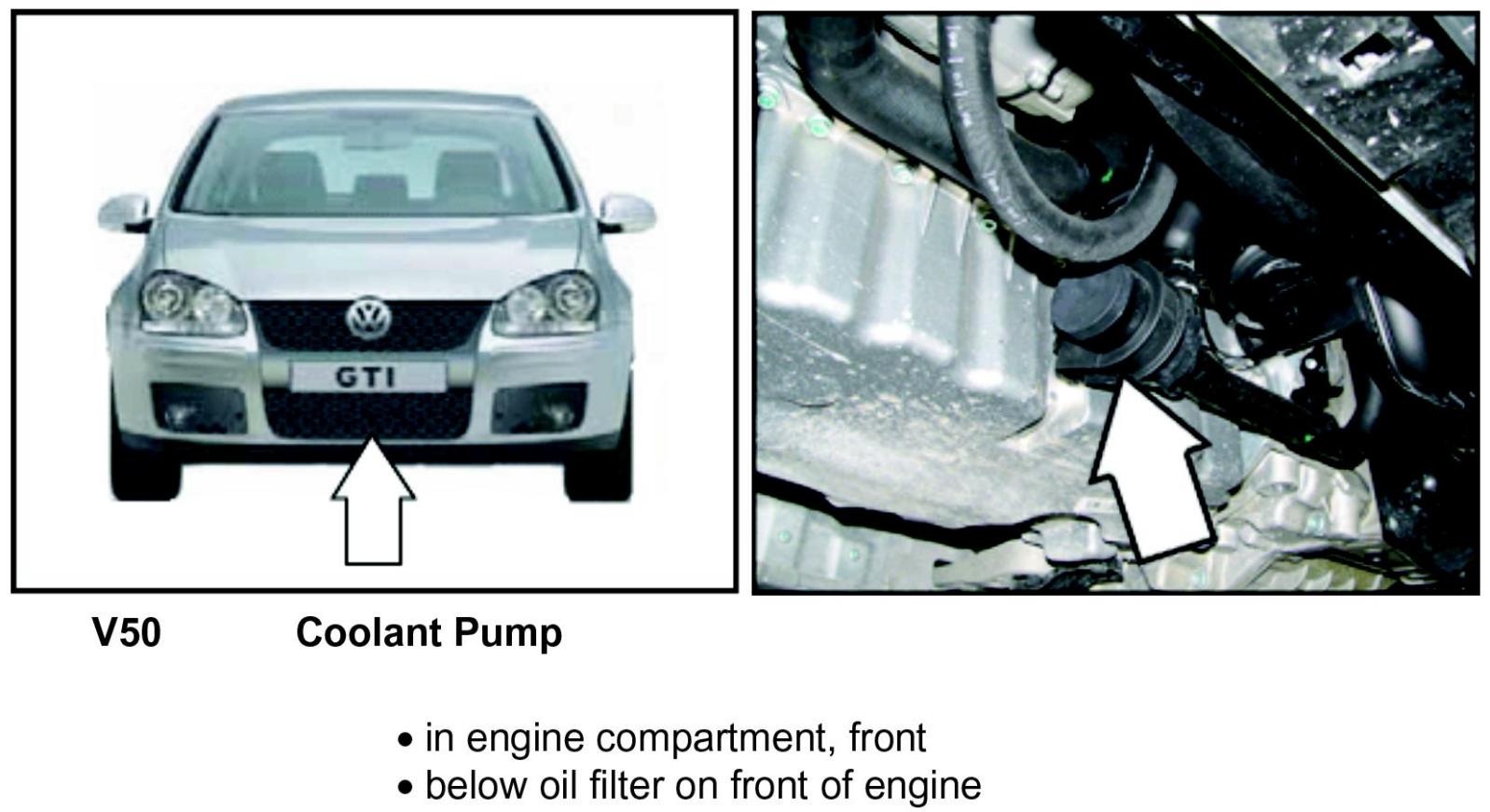 GTI

V50 Coolant Pump

• in engine compartment, front
• below oil filter on front of engine