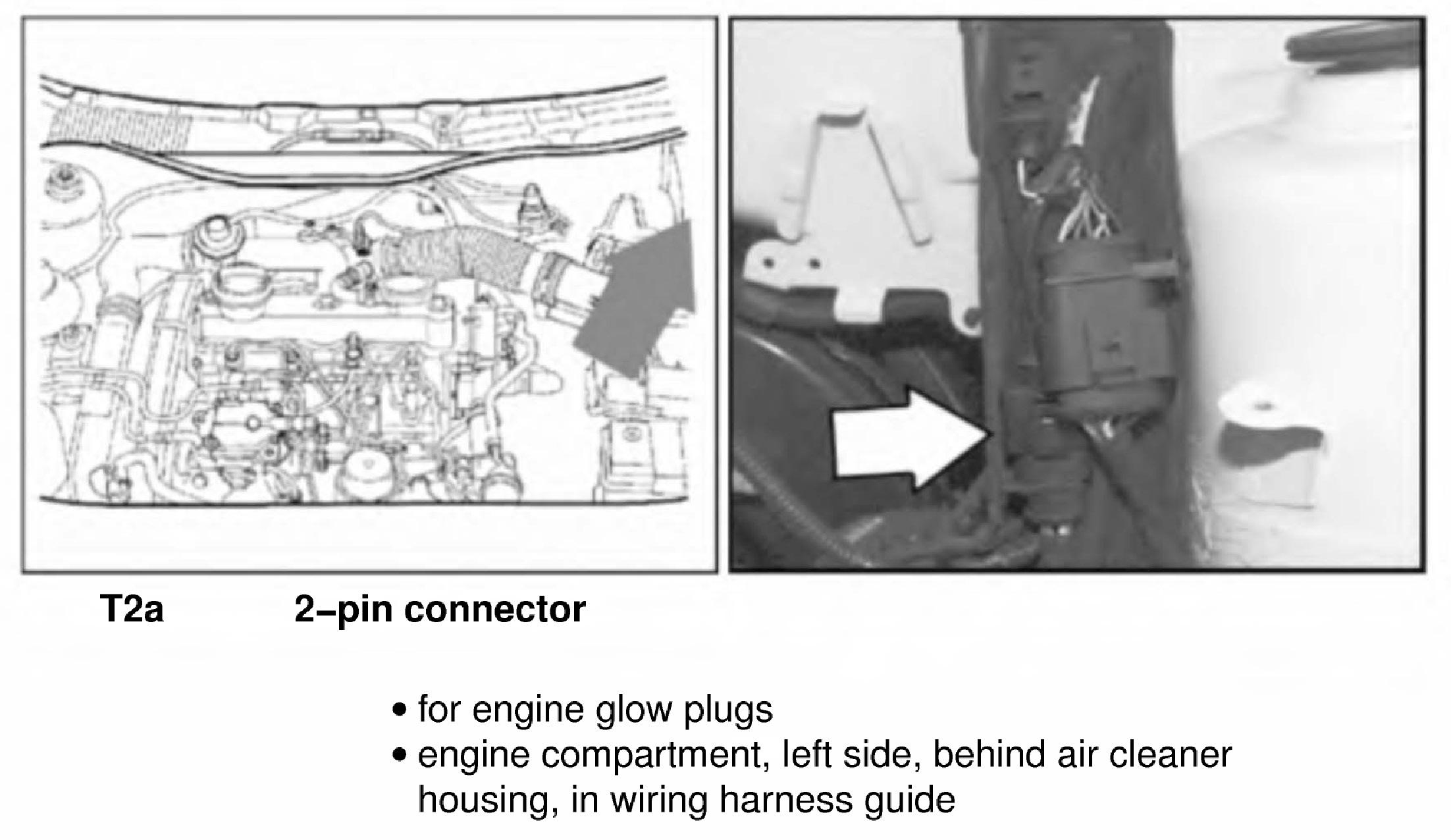 T2a 2–pin connector

• for engine glow plugs
• engine compartment, left side, behind air cleaner housing, in wiring harness guide