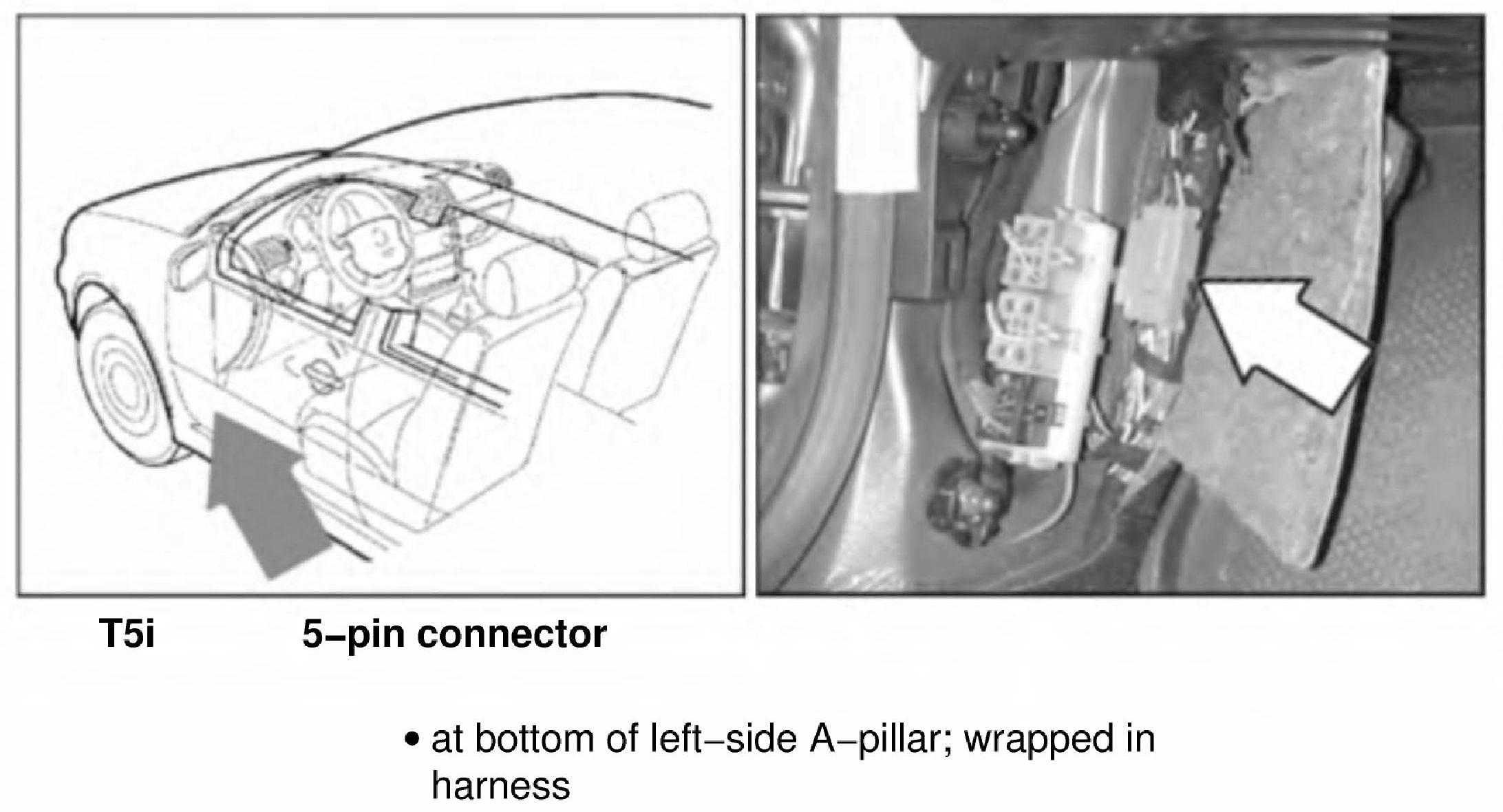 T5i 5–pin connector

• at bottom of left–side A–pillar; wrapped in harness