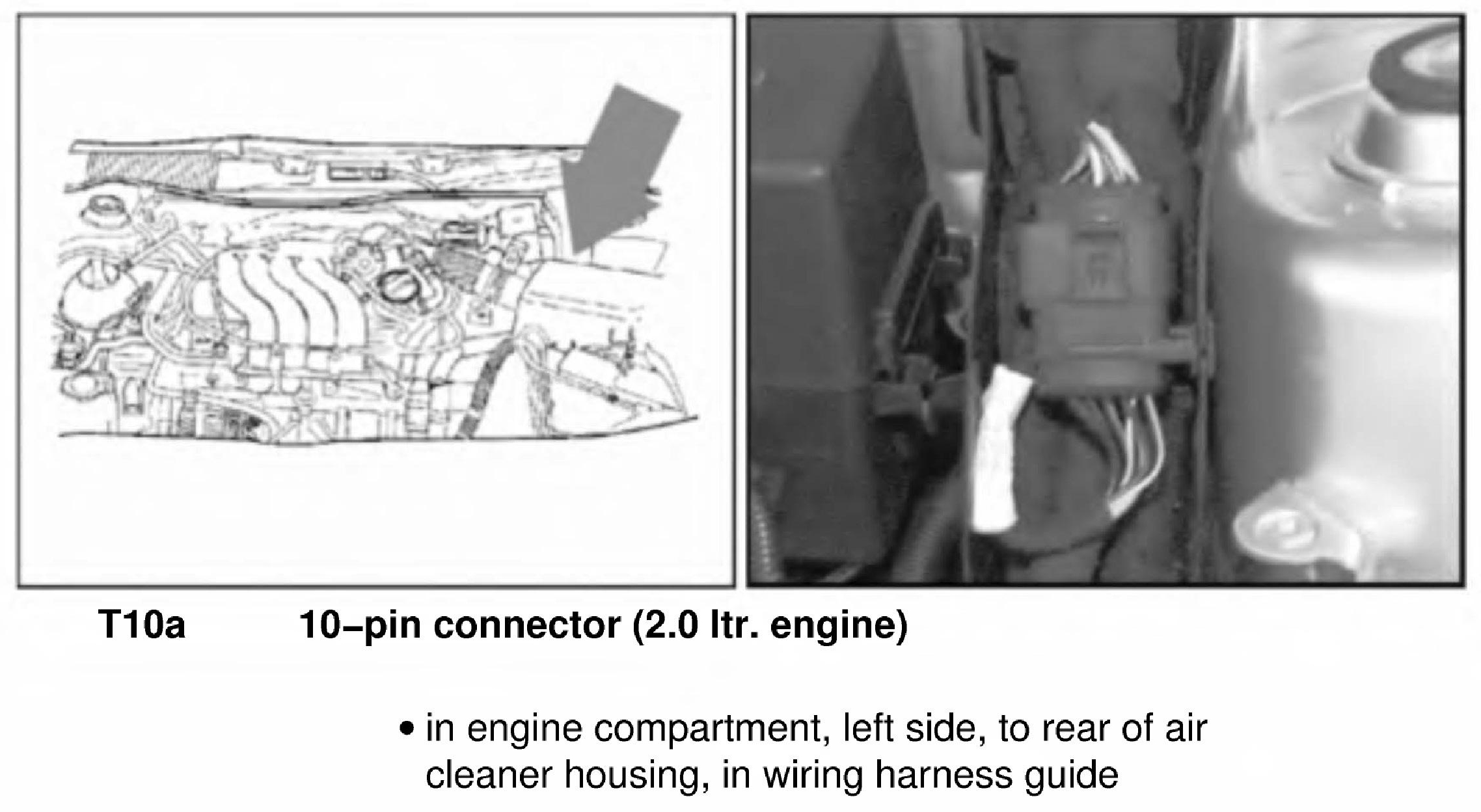 T10a 10–pin connector (2.0 ltr. engine)

• in engine compartment, left side, to rear of air cleaner housing, in wiring harness guide