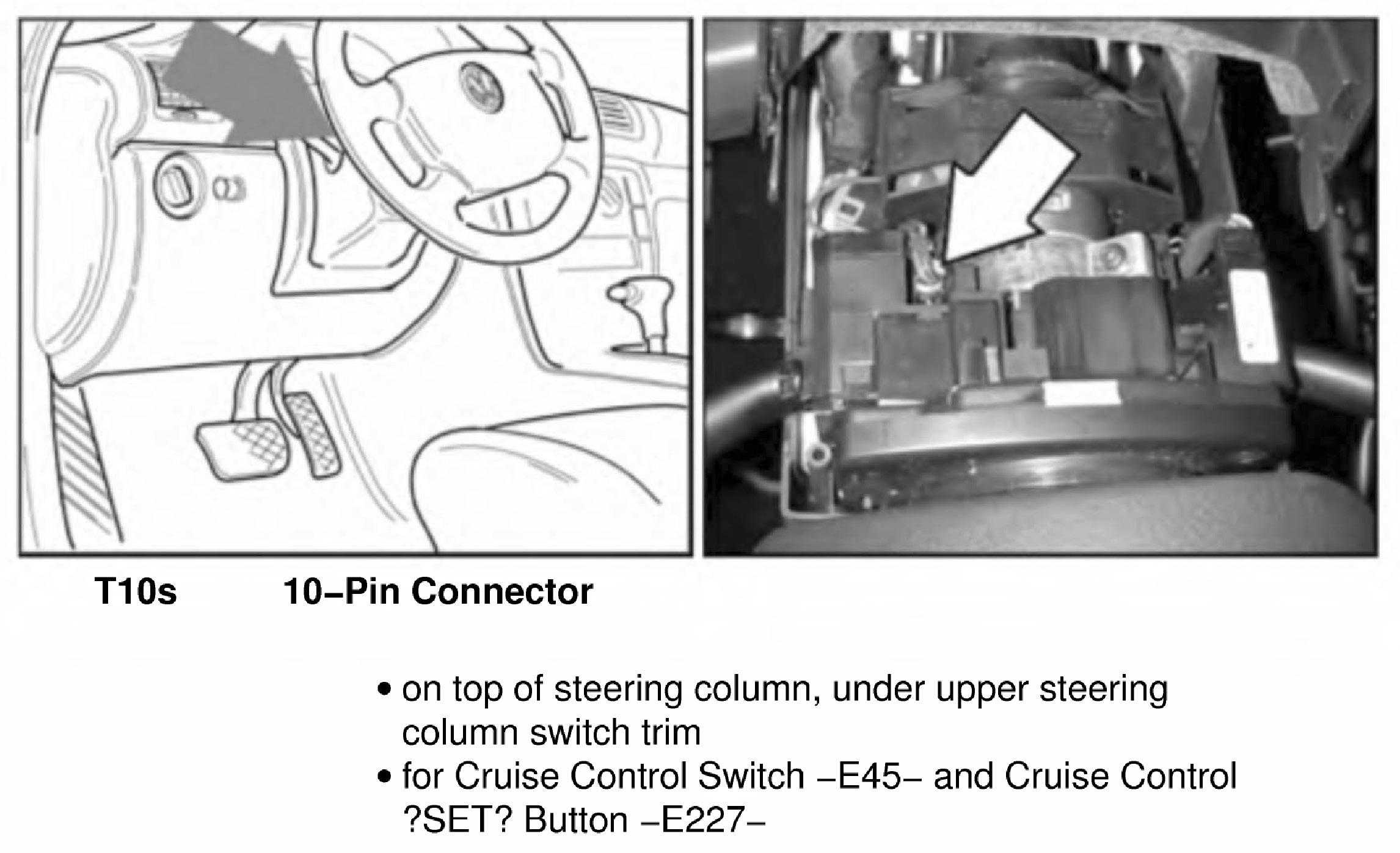 T10s 10–Pin Connector

• on top of steering column, under upper steering column switch trim
• for Cruise Control Switch –E45– and Cruise Control ?SET? Button –E227–