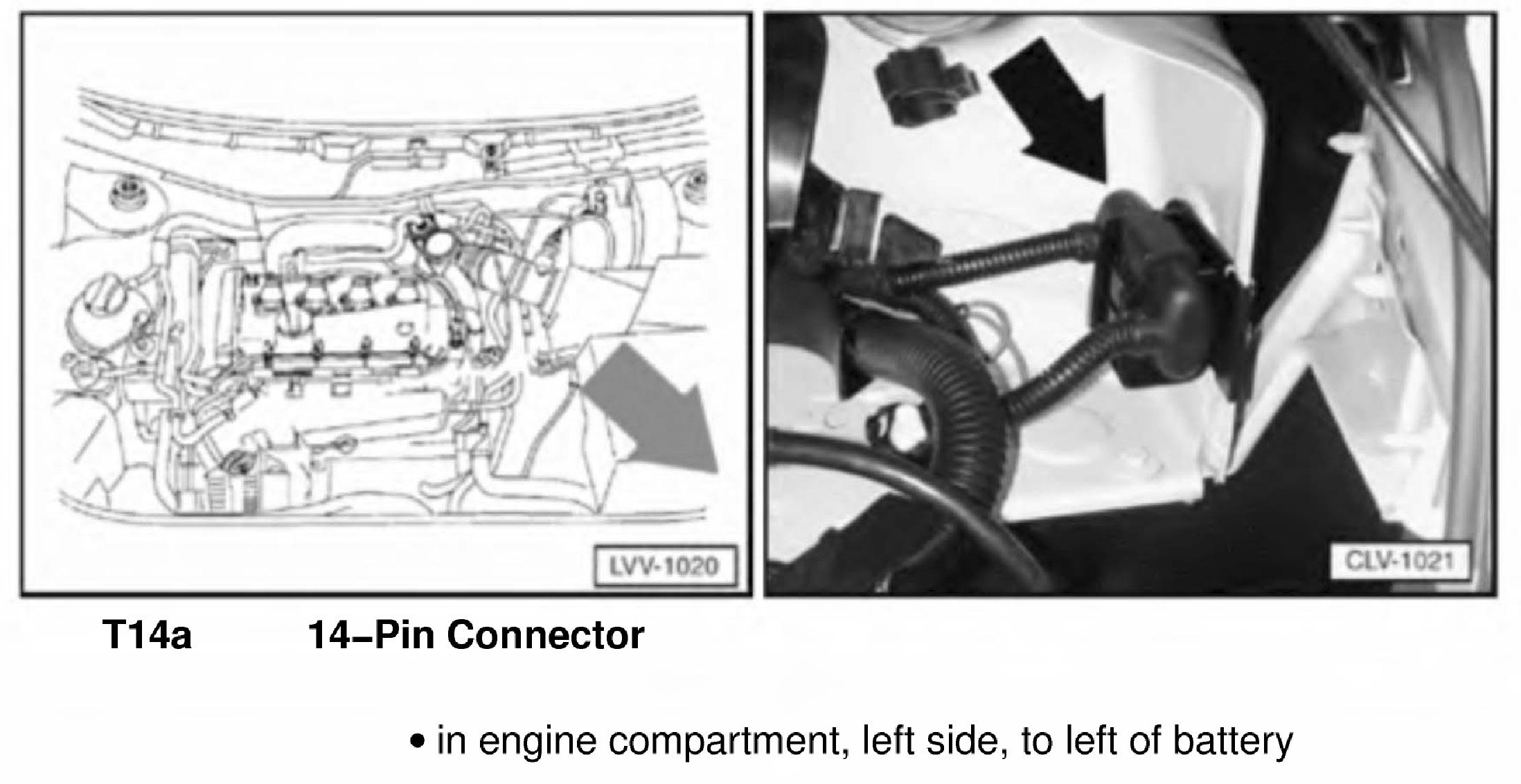 LVV-1020

CLV-1021

T14a 14–Pin Connector

• in engine compartment, left side, to left of battery