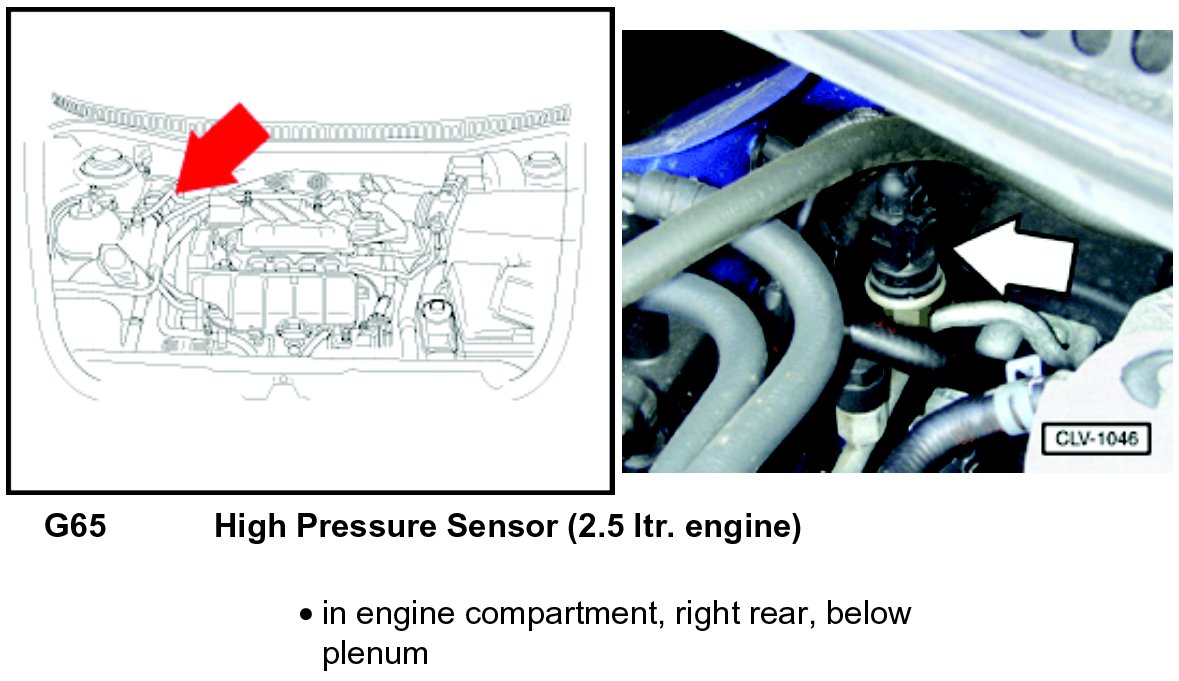 CLV-1046

G65 High Pressure Sensor (2.5 ltr. engine)

• in engine compartment, right rear, below plenum