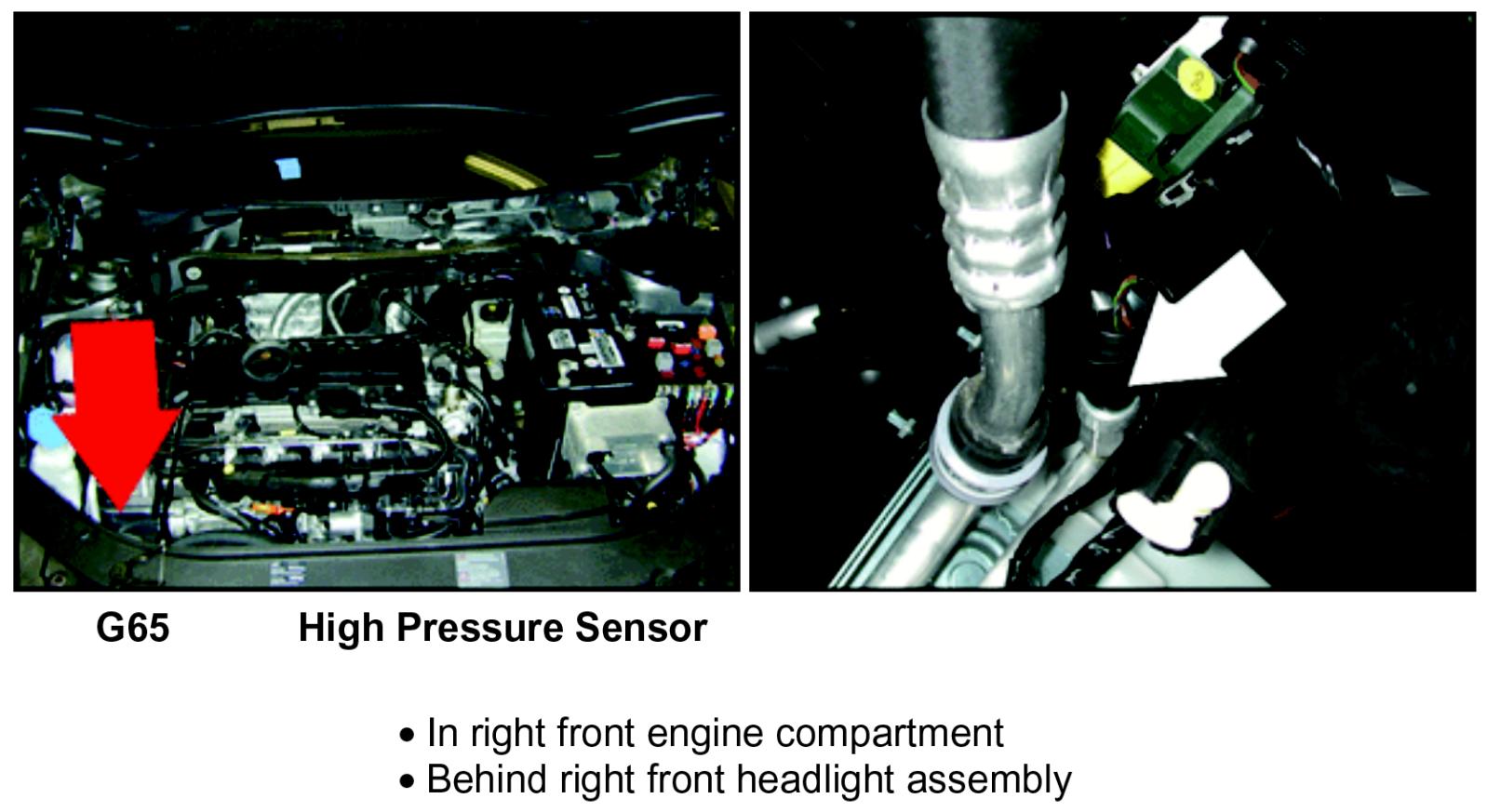 G65 High Pressure Sensor

• In right front engine compartment
• Behind right front headlight assembly