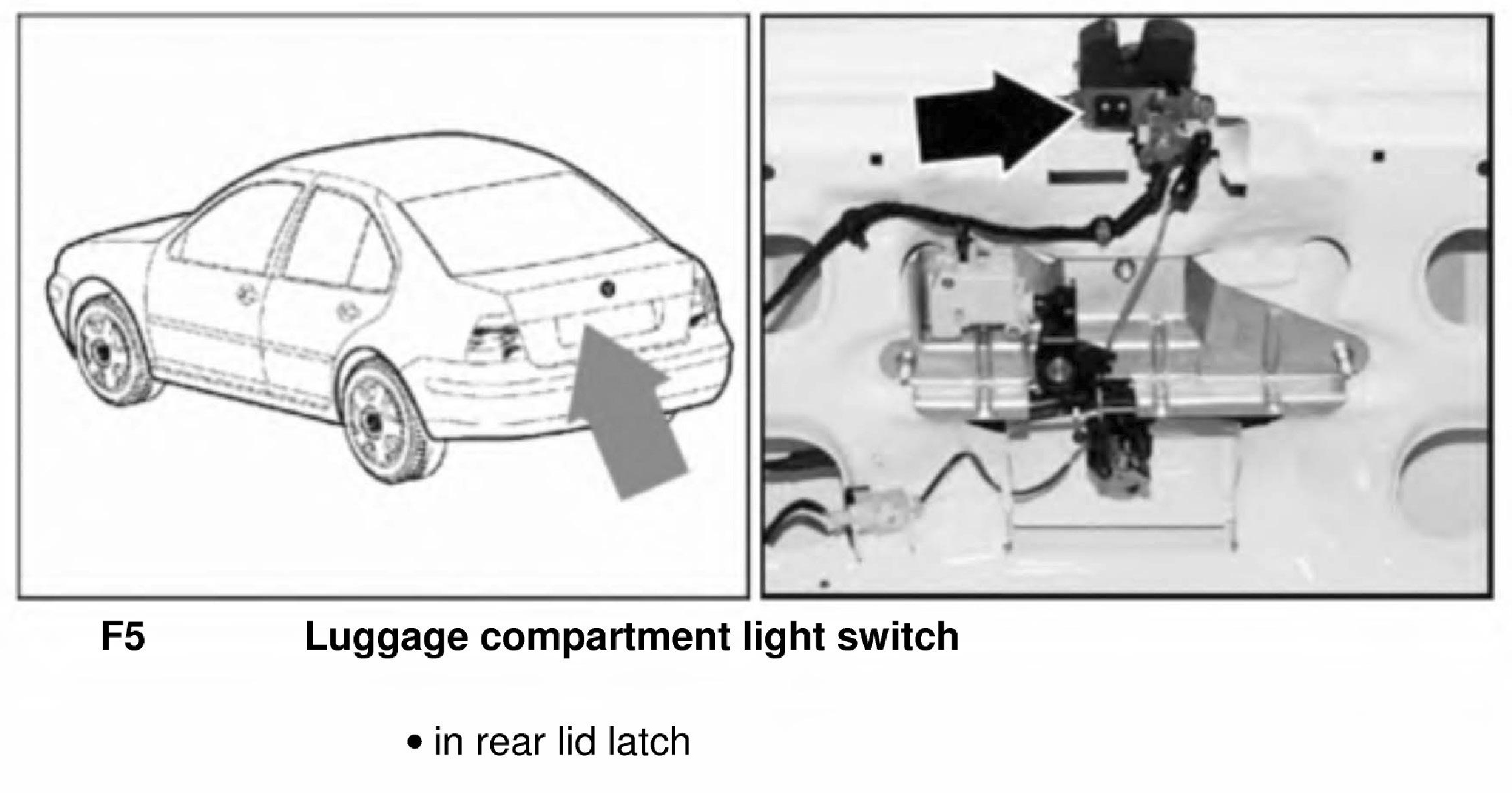 F5 Luggage compartment light switch

• in rear lid latch