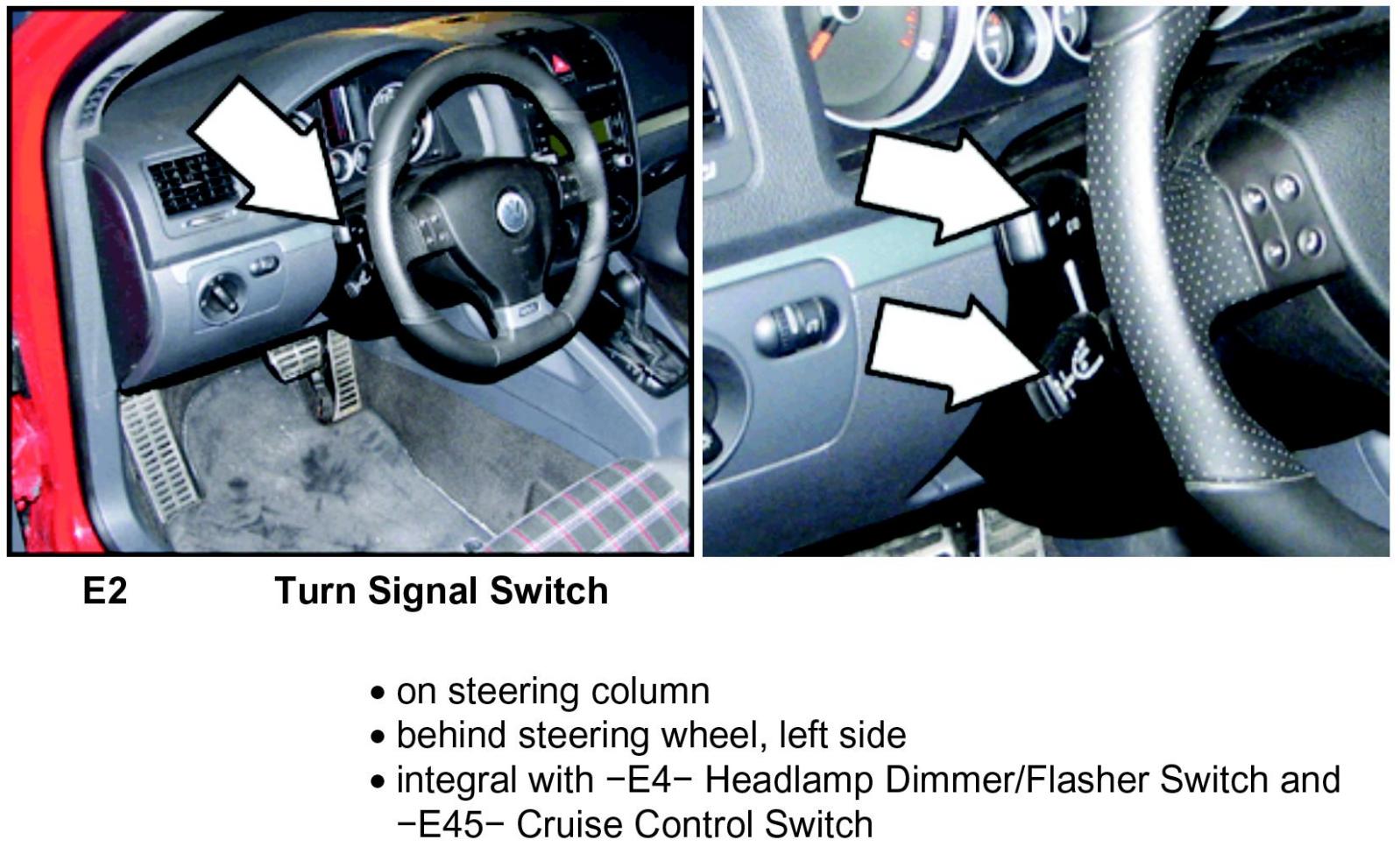 E2 Turn Signal Switch

• on steering column
• behind steering wheel, left side
• integral with −E4− Headlamp Dimmer/Flasher Switch and −E45− Cruise Control Switch