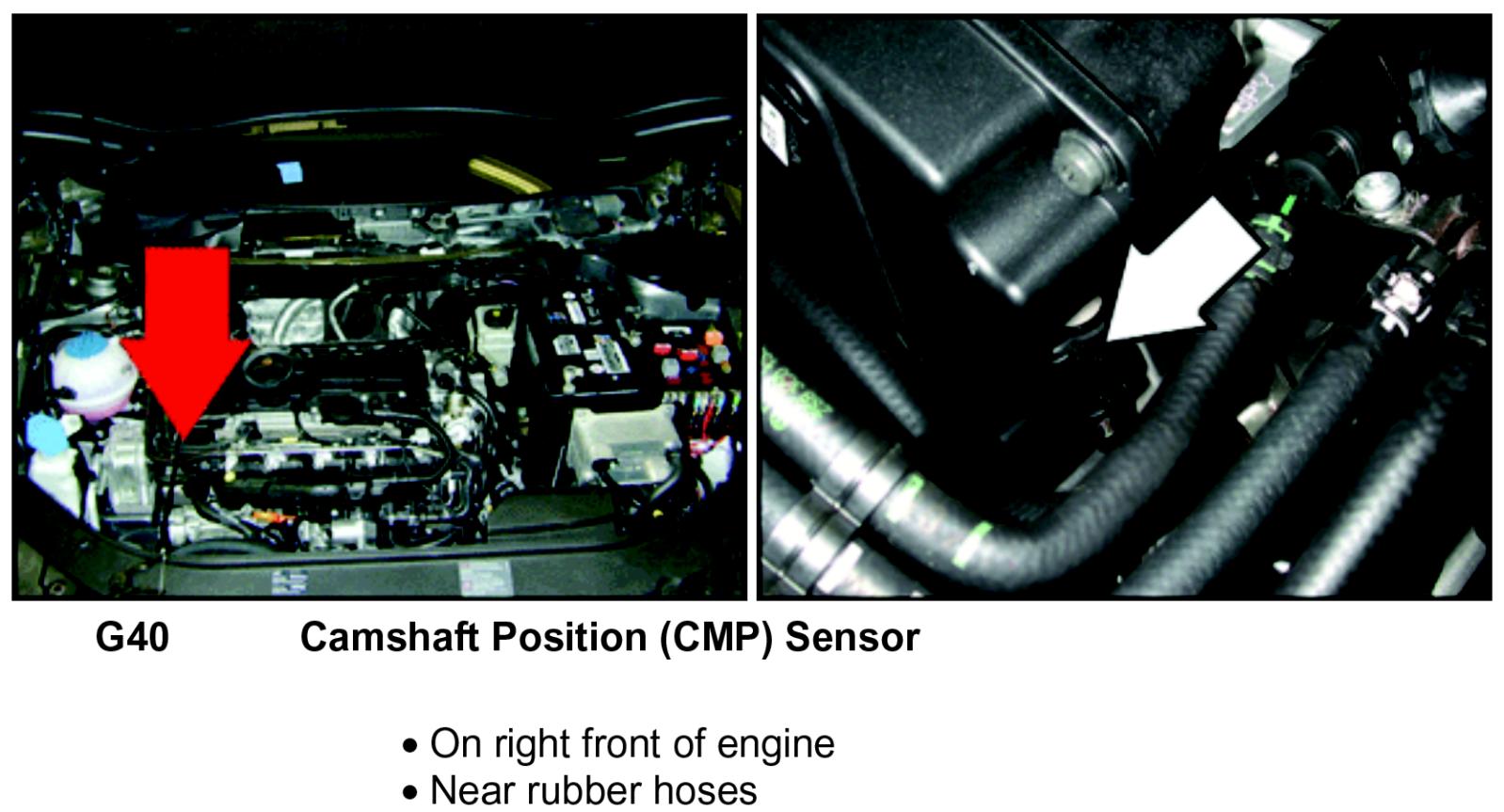 G40 Camshaft Position (CMP) Sensor

• On right front of engine
• Near rubber hoses