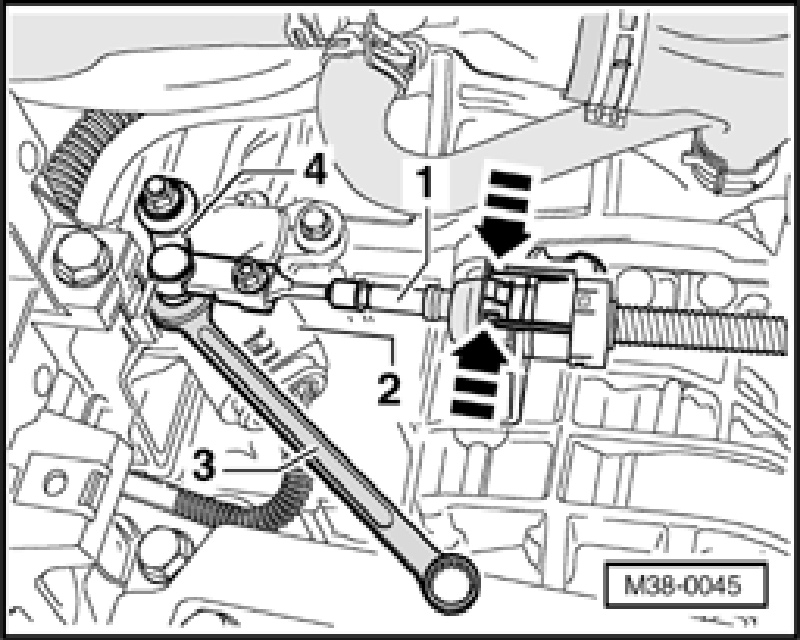 4
1
2
3
M38-0045