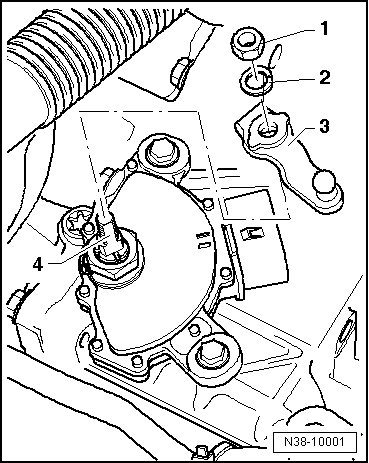 1
2
3
4
N38-10001