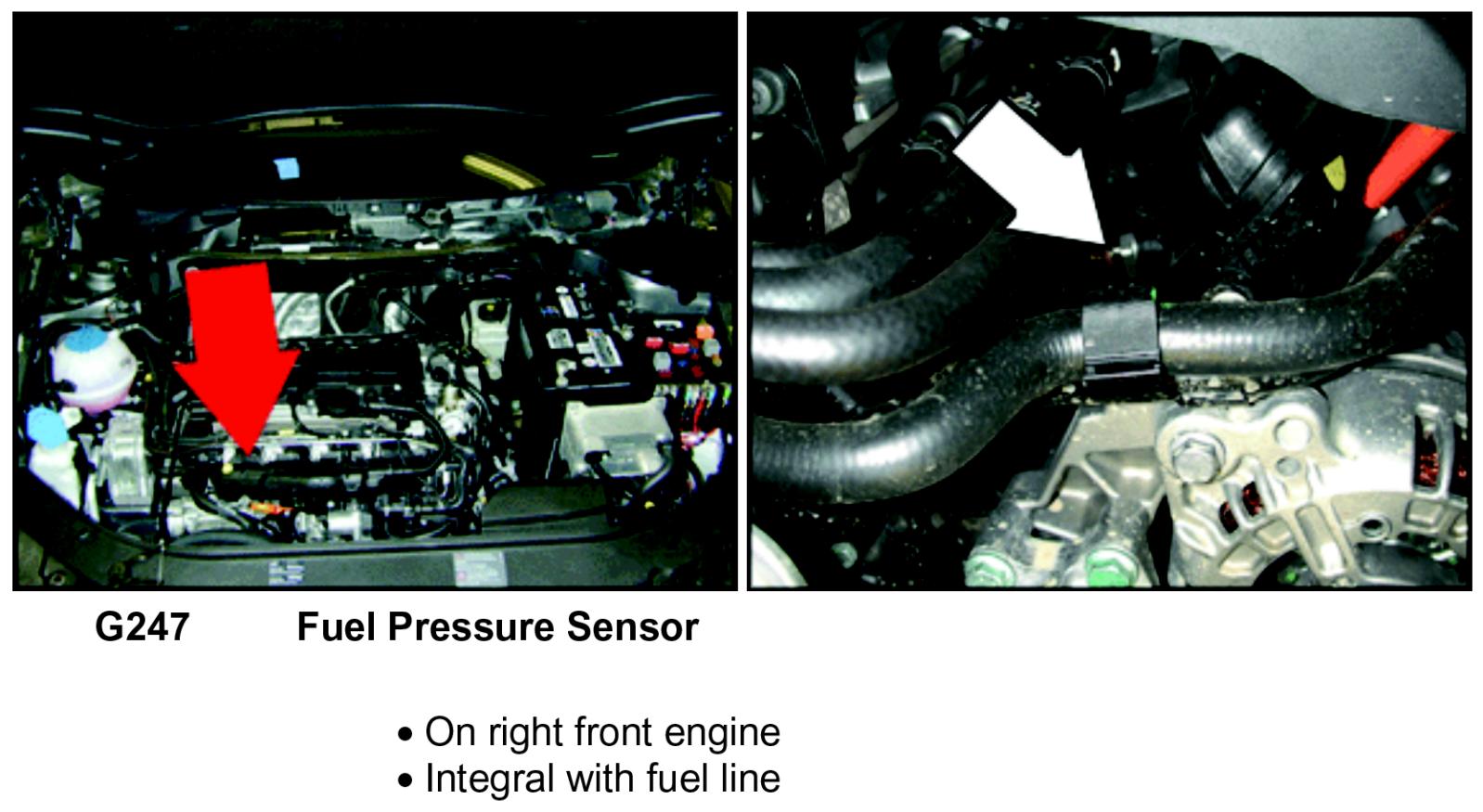 G247 Fuel Pressure Sensor

• On right front engine
• Integral with fuel line