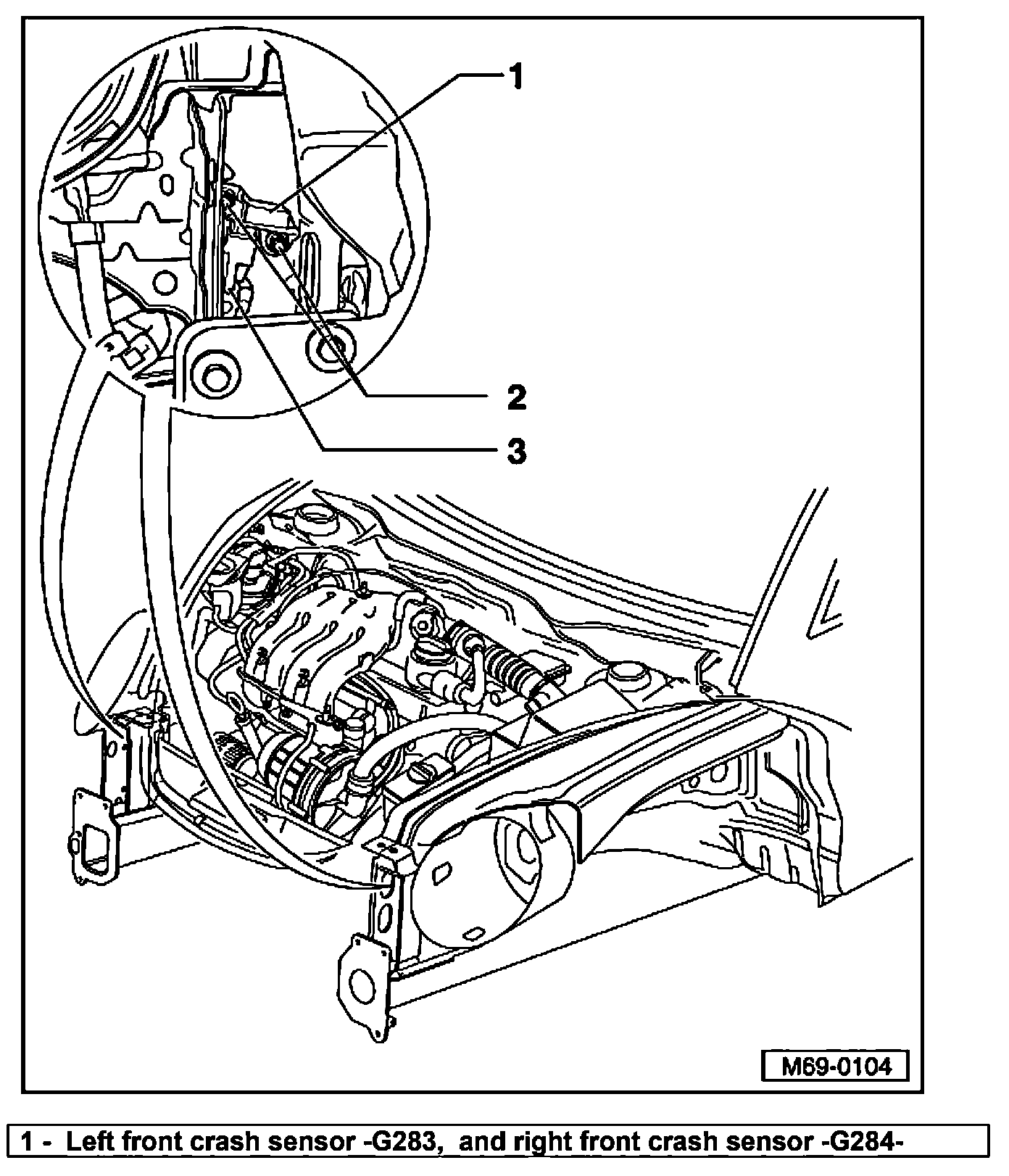 1

2

3

M69-0104

1 - Left front crash sensor -G283, and right front crash sensor -G284-