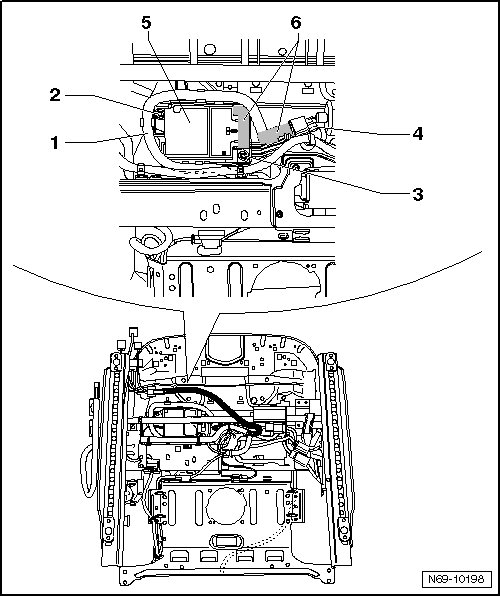 5
6
2
1
4
3
N69-10198