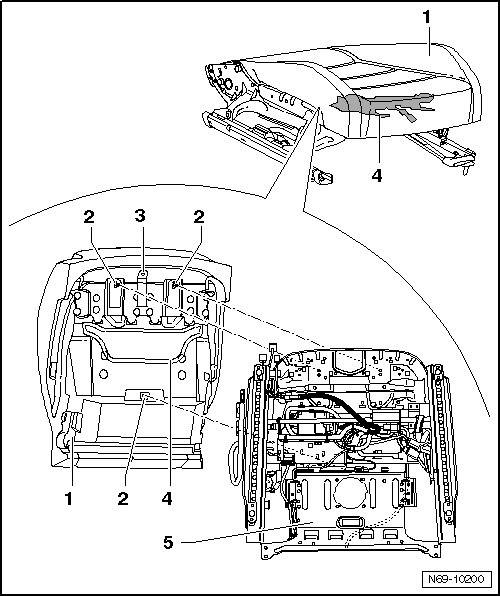 1

4

2 3 2

1 2 4

5

N69-10200