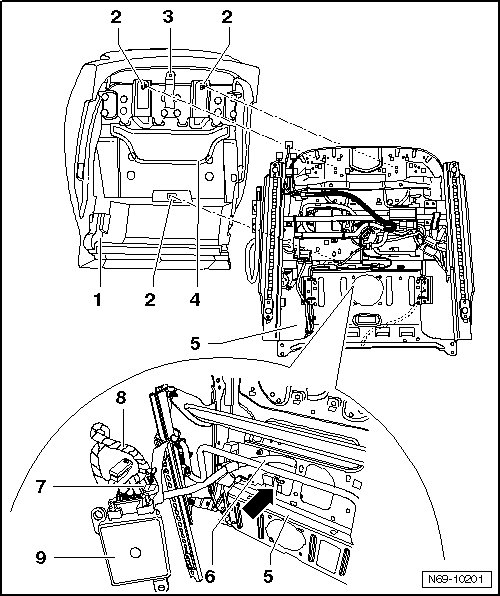 2
3
2
1
2
4
5
8
7
9
6
5
N69-10201