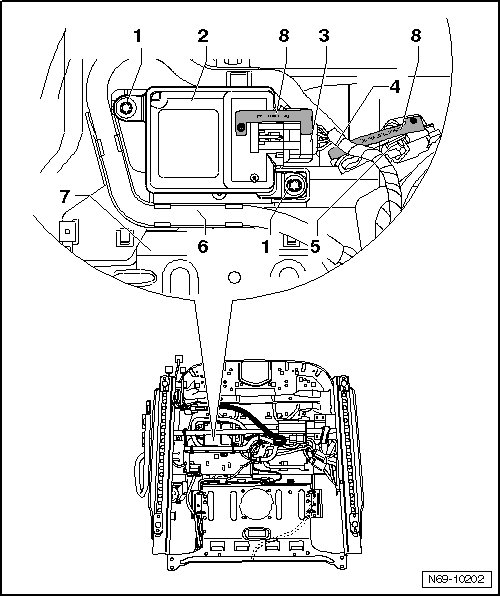 1
2
8
3
8
4
7
6
1
5
N69-10202