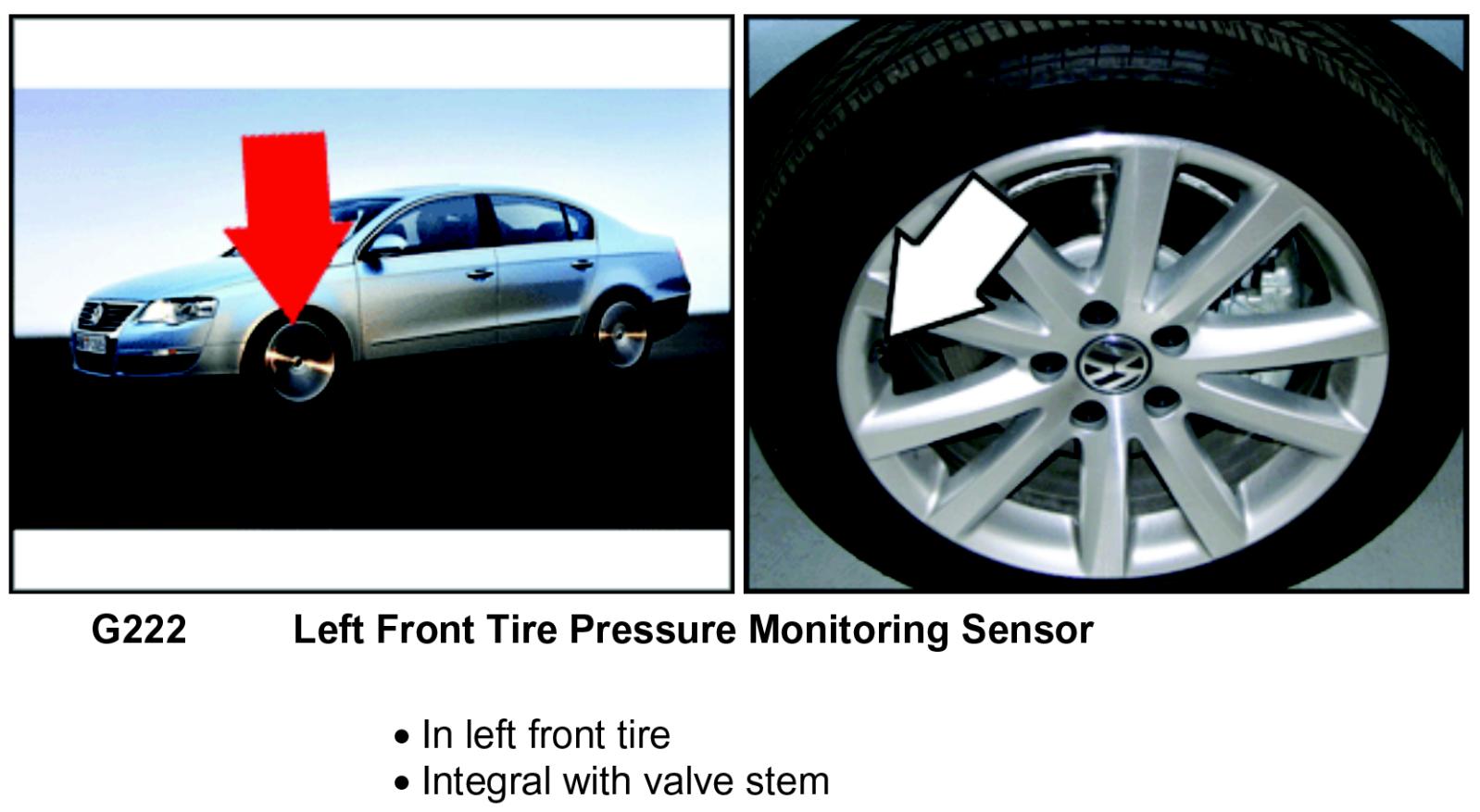 G222 Left Front Tire Pressure Monitoring Sensor

• In left front tire
• Integral with valve stem