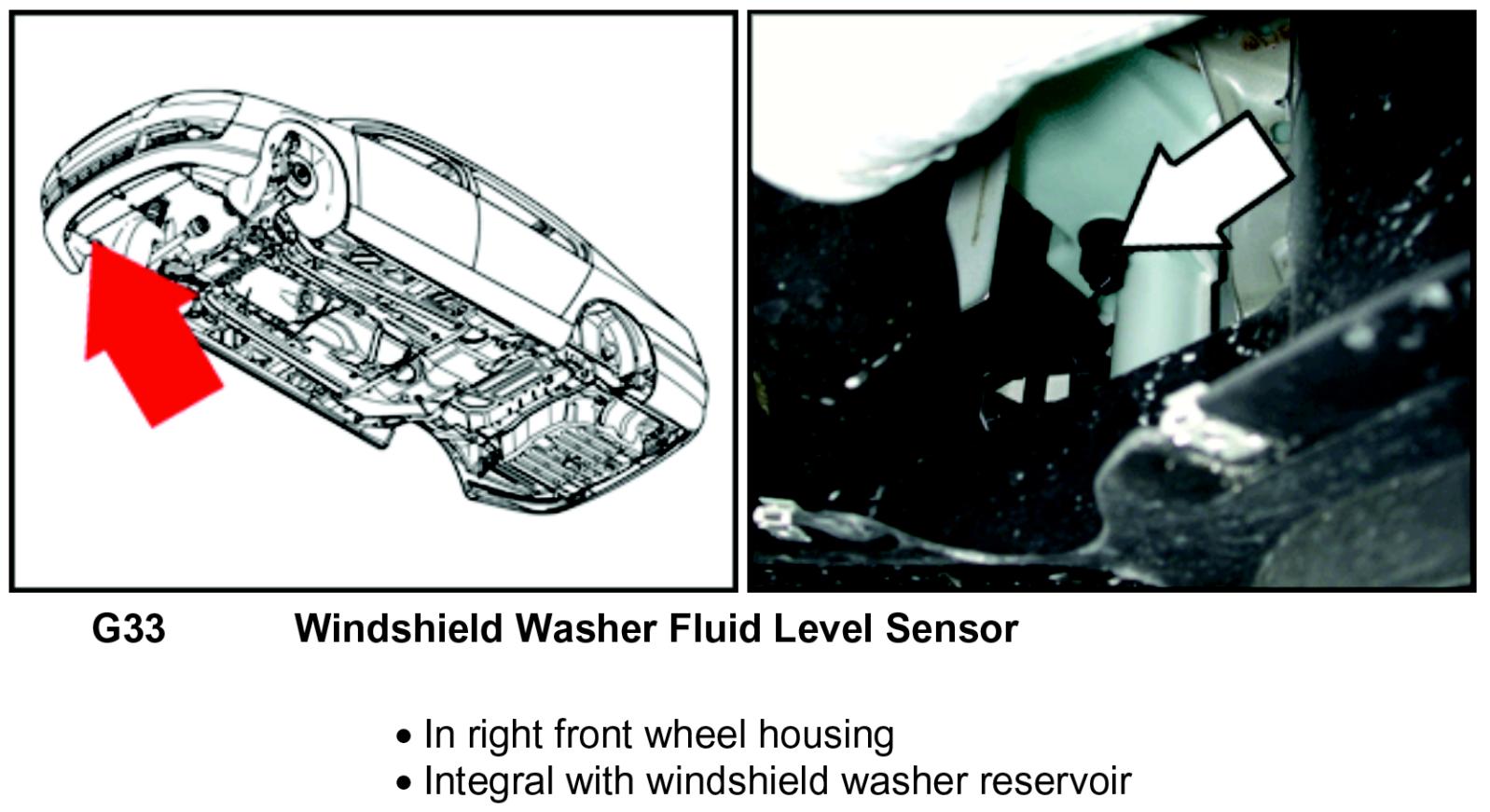 G33 Windshield Washer Fluid Level Sensor

• In right front wheel housing
• Integral with windshield washer reservoir