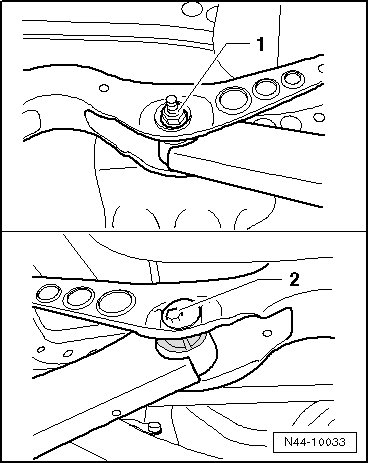 1

2

N44-10033