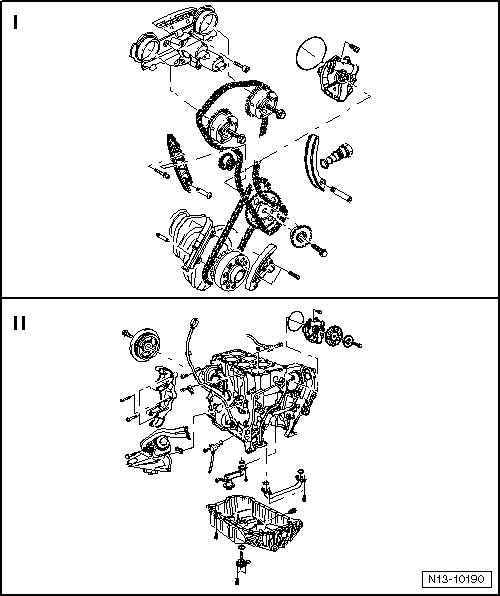 I

II

N13-10190