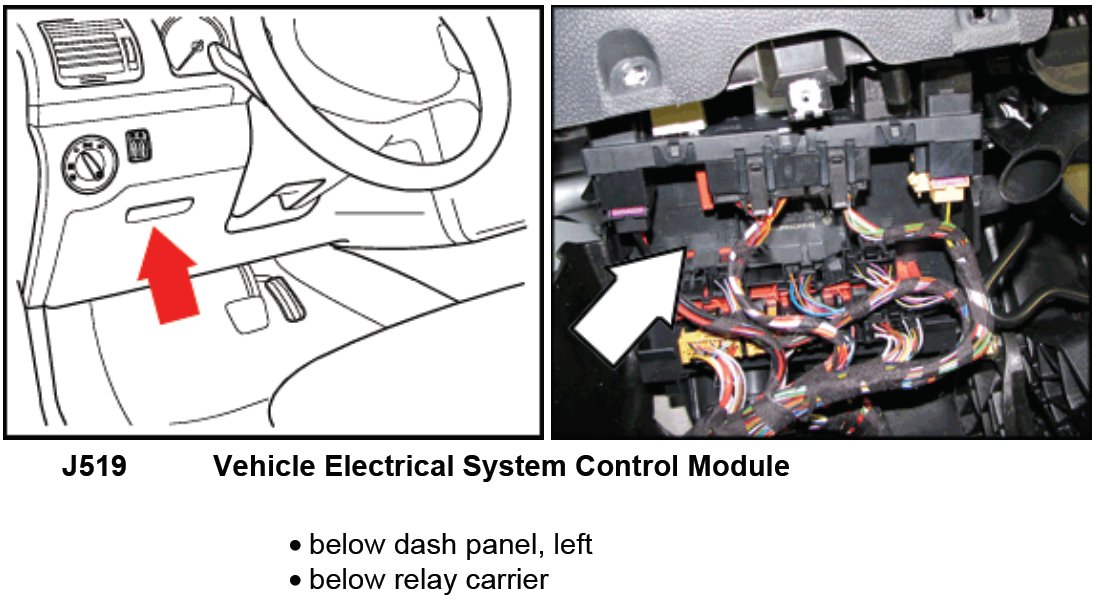 J519 Vehicle Electrical System Control Module

• below dash panel, left
• below relay carrier