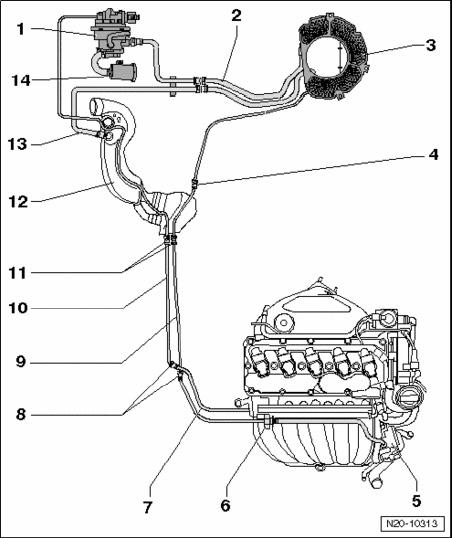 1
2
3
14
13
4
12
11
10
9
8
7
6
5
N20-10313