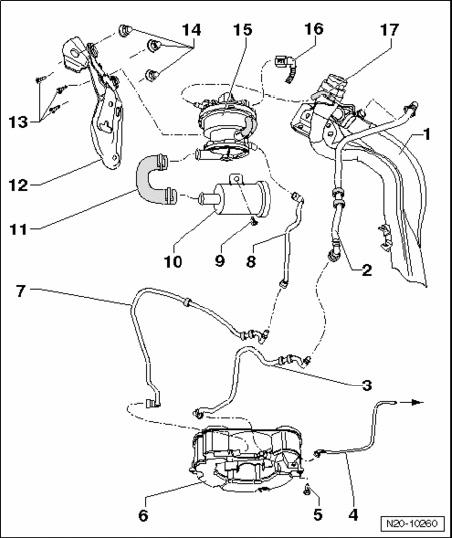 14
15
16
17
13
1
12
11
10
9
8
2
7
3
6
5
4
N20-10260