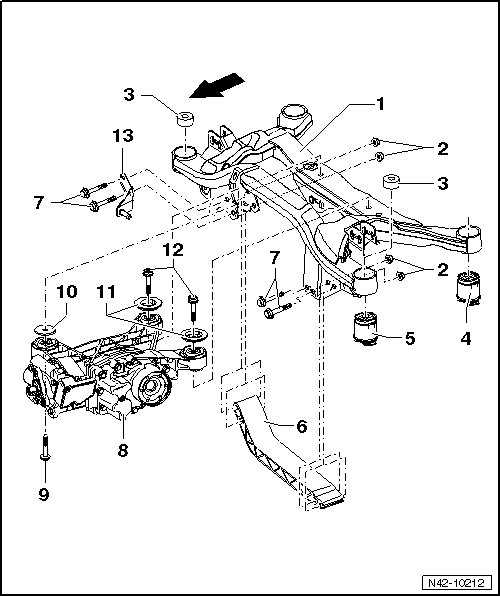 3
1
13
2
3
7
12
7
2
10
11
5
4
6
8
9
N42-10212