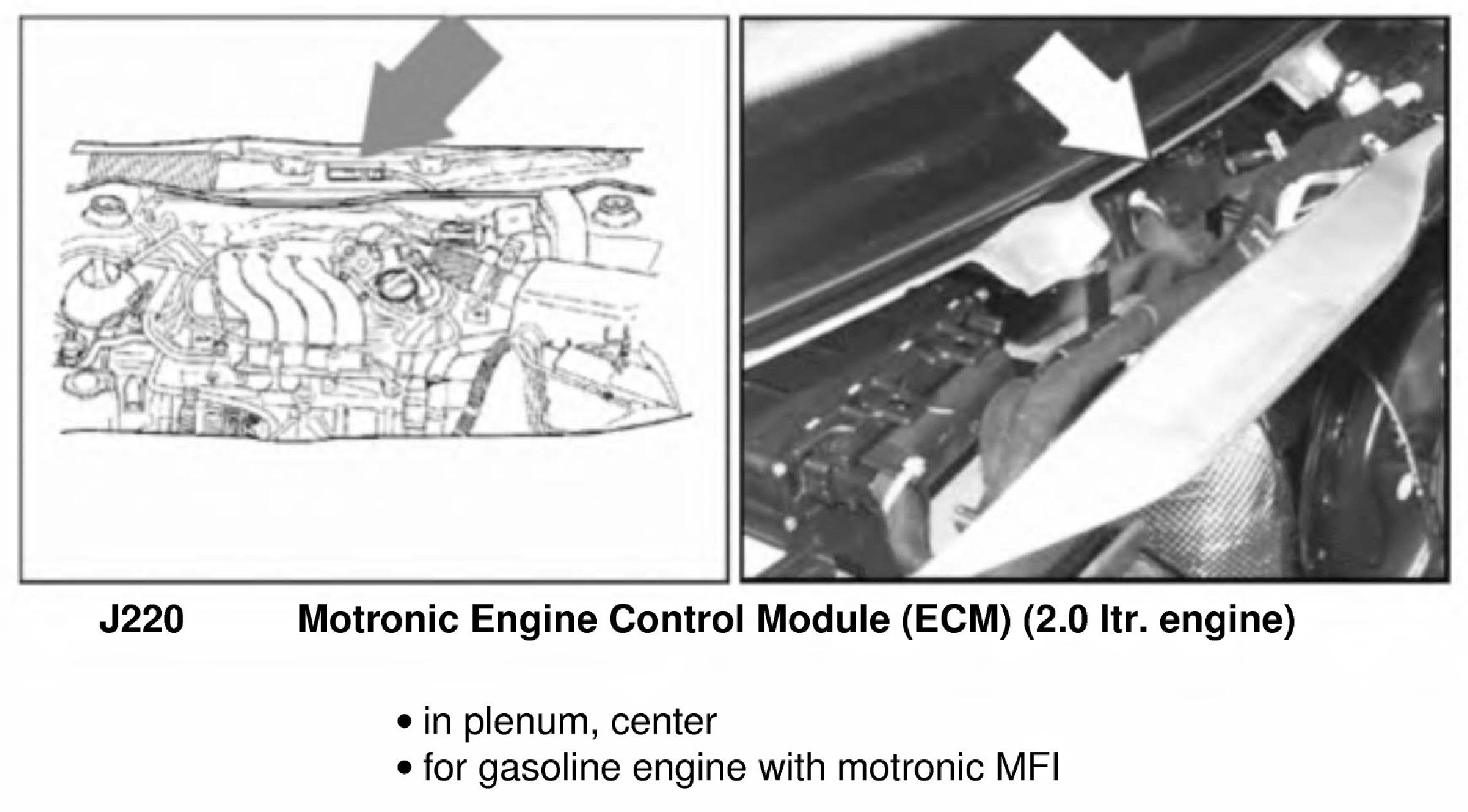 J220 Motronic Engine Control Module (ECM) (2.0 ltr. engine)

• in plenum, center
• for gasoline engine with motronic MFI