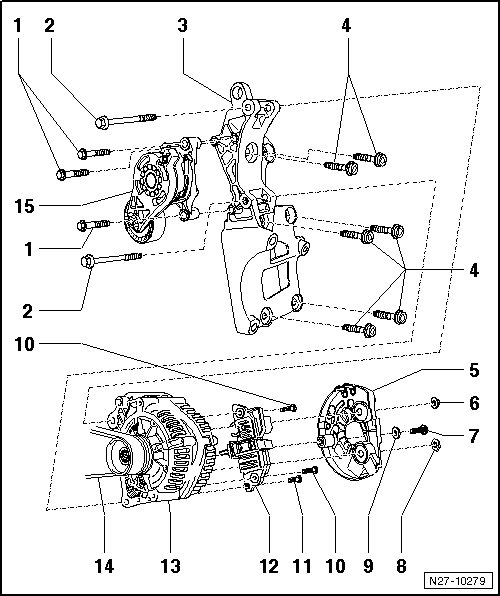 1
2
3
4
15
1
4
2
10
5
6
7
14
13
12
11
10
9
8
N27-10279