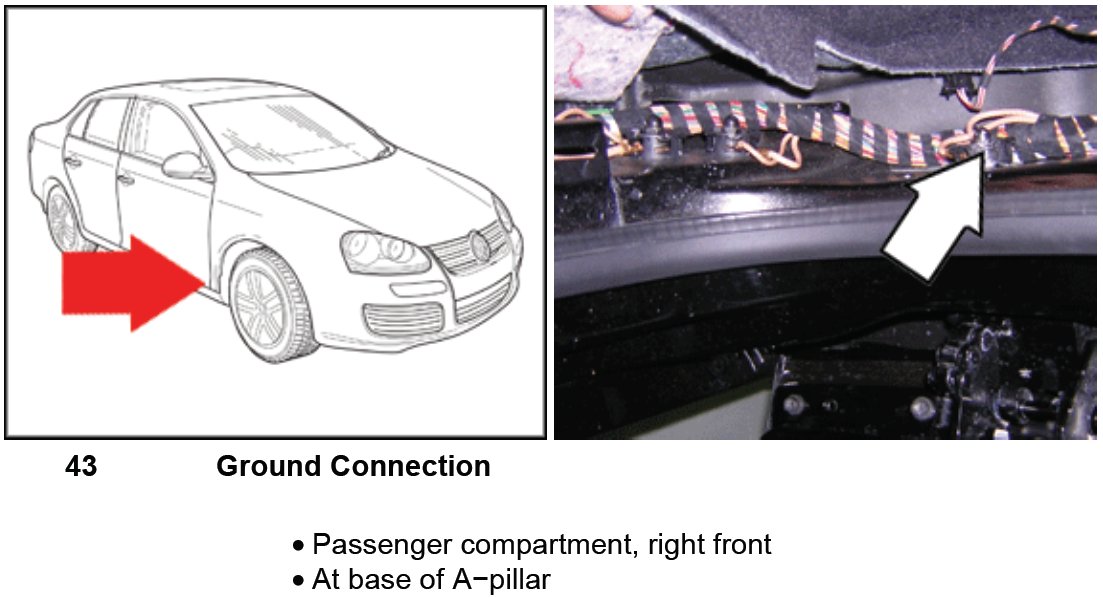 43 Ground Connection

• Passenger compartment, right front
• At base of A−pillar