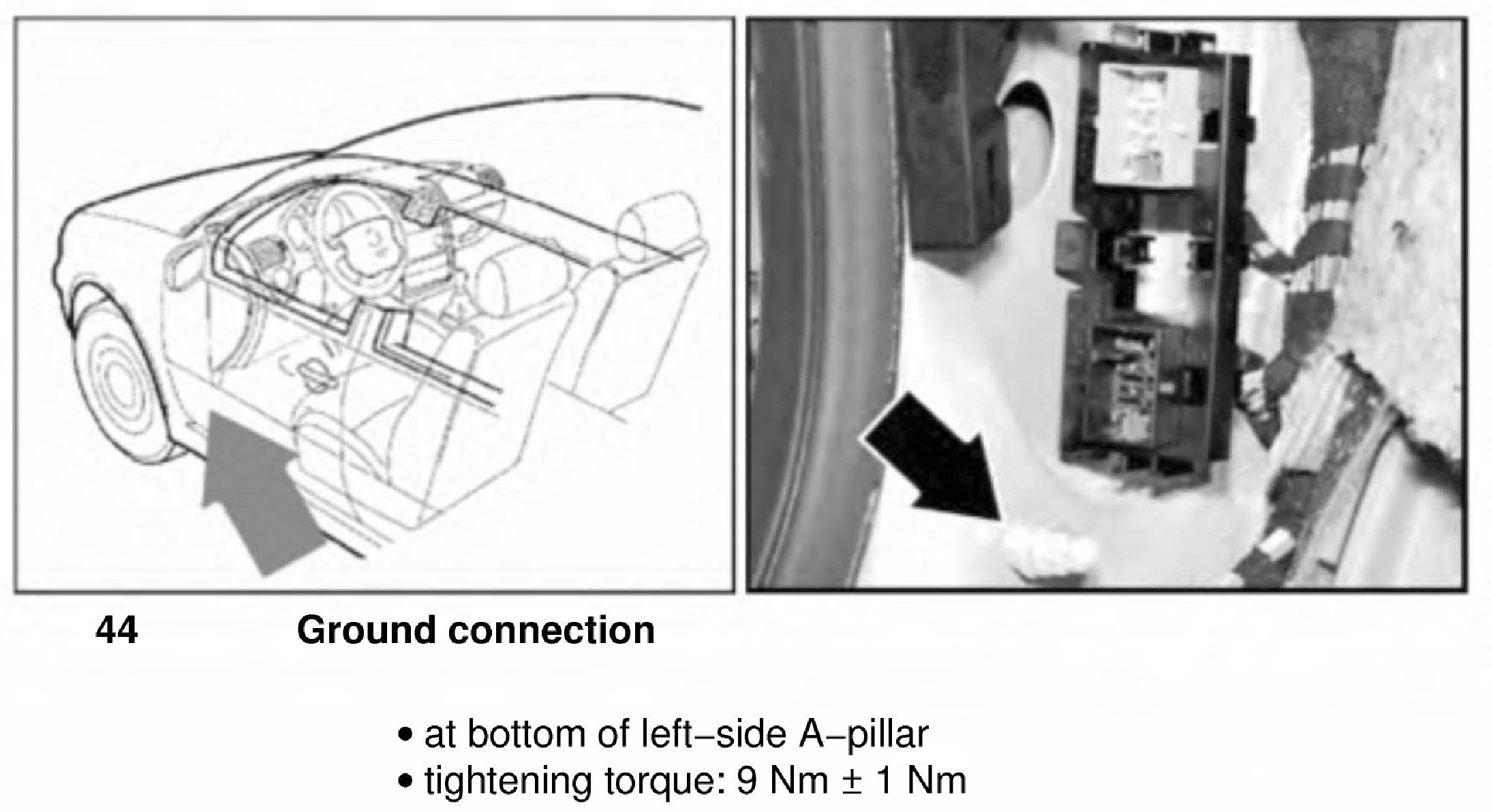 44 Ground connection

• at bottom of left–side A–pillar
• tightening torque: 9 Nm ± 1 Nm