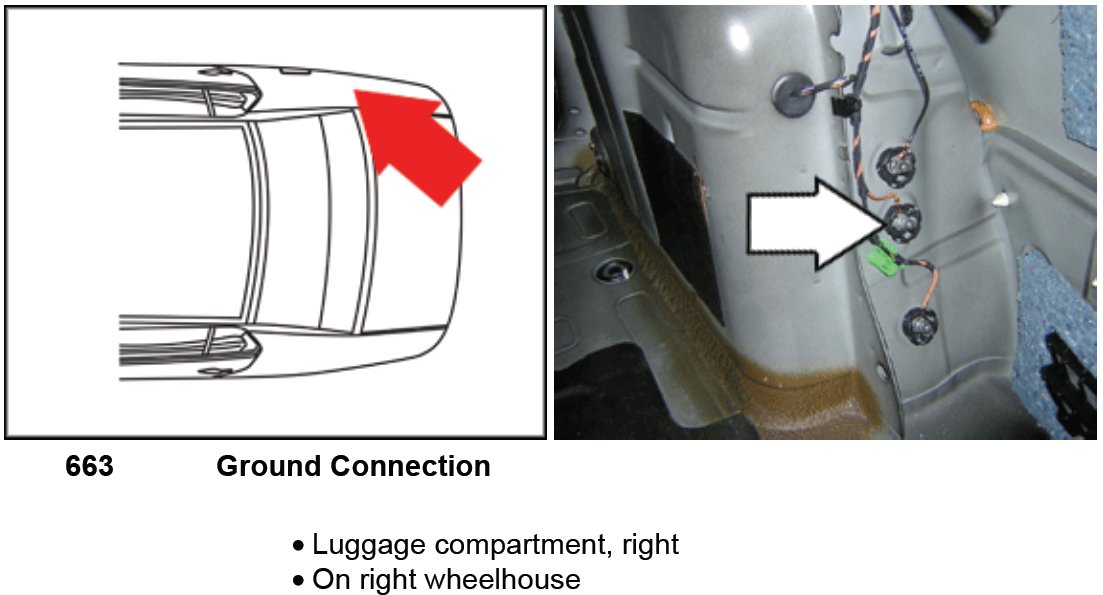 663 Ground Connection

• Luggage compartment, right
• On right wheelhouse