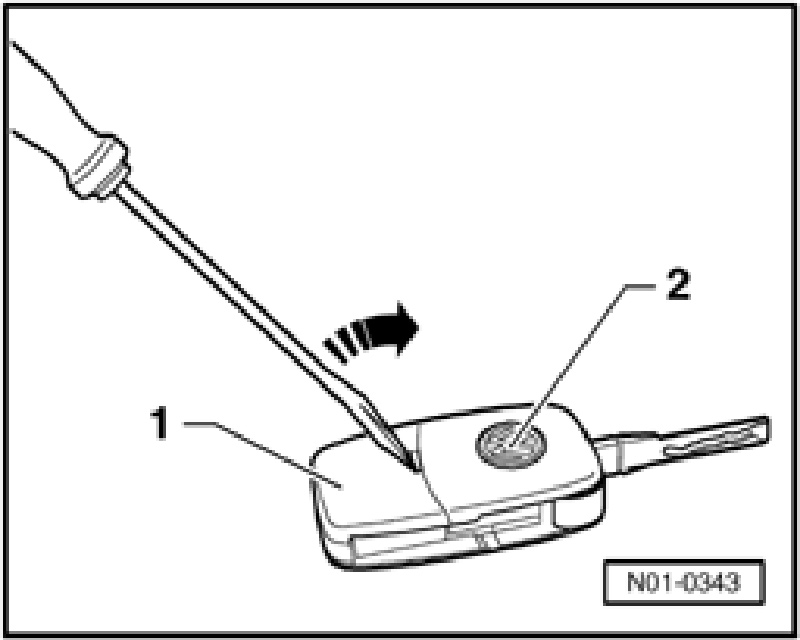 2

1

N01-0343