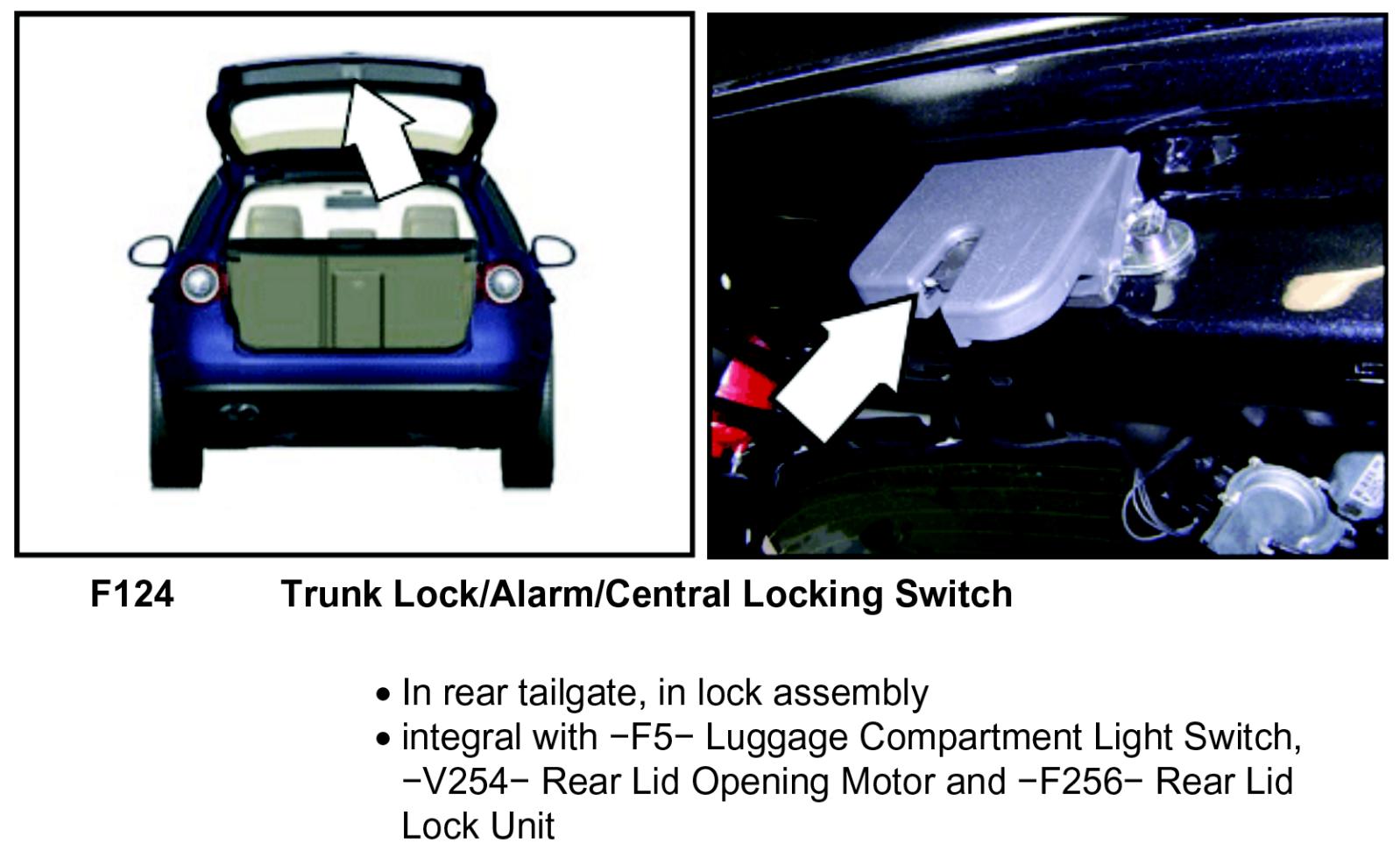 F124 Trunk Lock/Alarm/Central Locking Switch

• In rear tailgate, in lock assembly
• integral with −F5− Luggage Compartment Light Switch, −V254− Rear Lid Opening Motor and −F256− Rear Lid Lock Unit