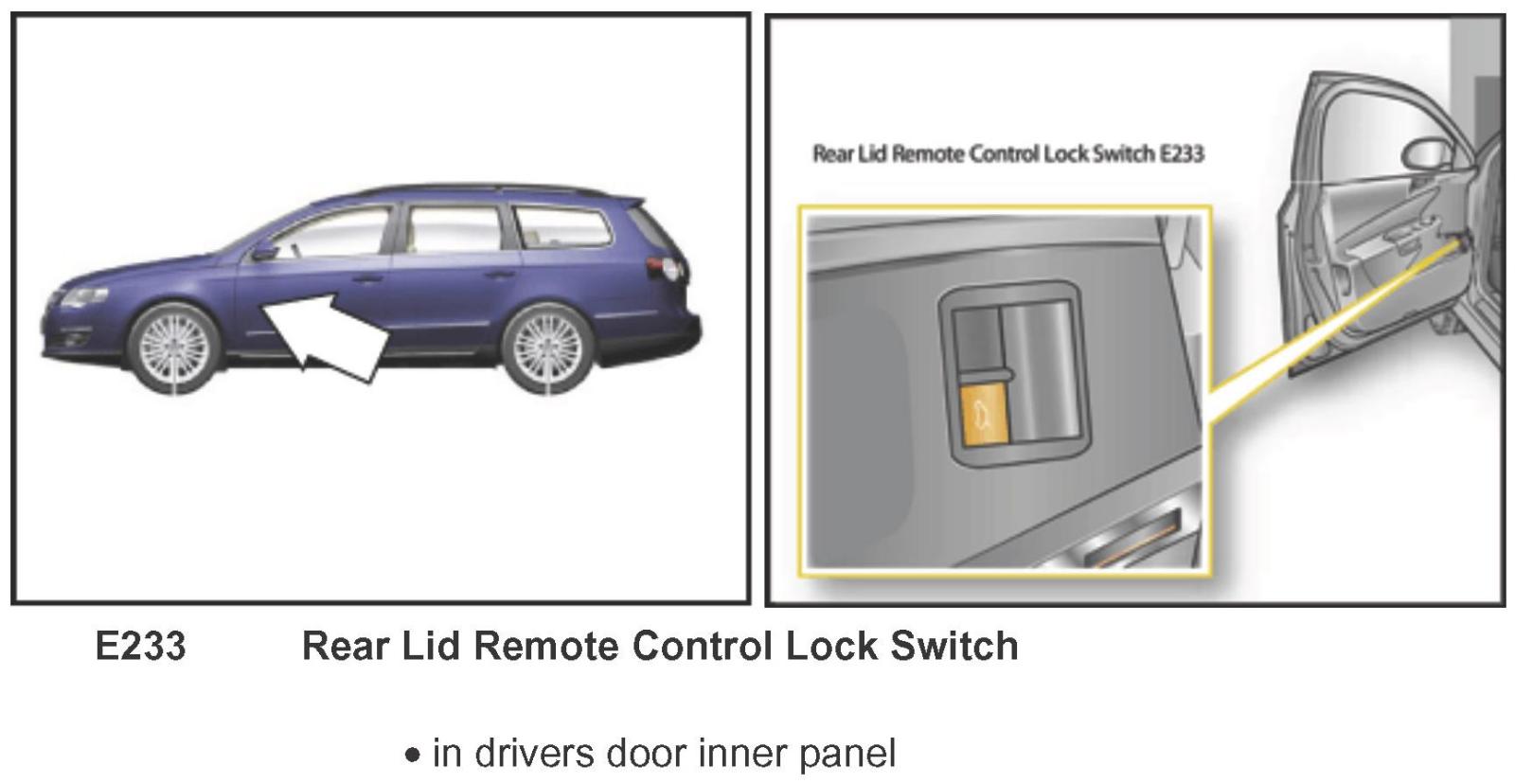 Rear Lid Remote Control Lock Switch E233

E233 Rear Lid Remote Control Lock Switch

• in drivers door inner panel