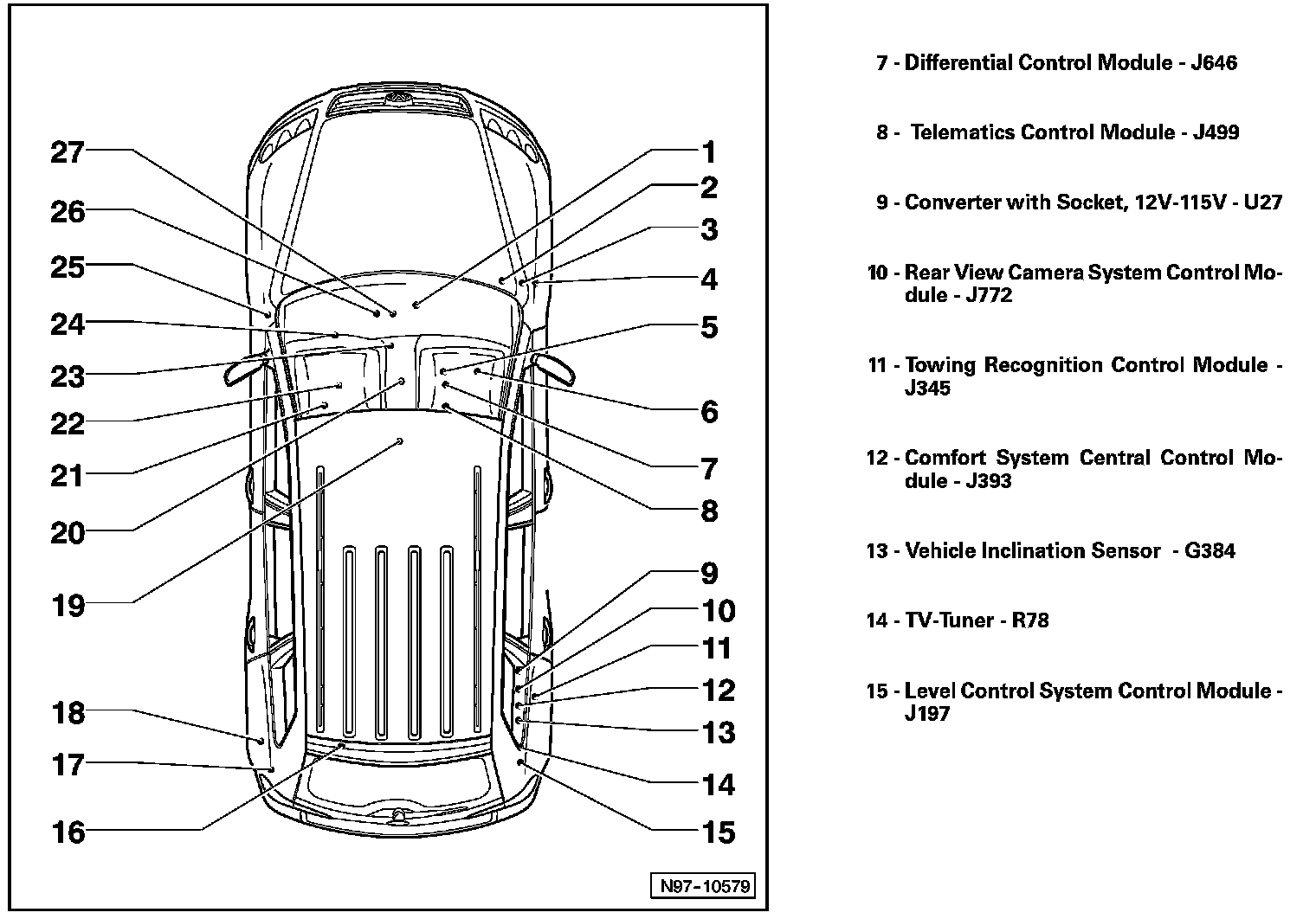 27
26
25
24
23
22
21
20
19
18
17
16

1
2
3
4
5
6
7
8
9
10
11
12
13
14
15

N97-10579

7 - Differential Control Module - J646

8 - Telematics Control Module - J499

9 - Converter with Socket, 12V-115V - U27

10 - Rear View Camera System Control Module - J772

11 - Towing Recognition Control Module - J345

12 - Comfort System Central Control Module - J393

13 - Vehicle Inclination Sensor - G384

14 - TV-Tuner - R78

15 - Level Control System Control Module - J197