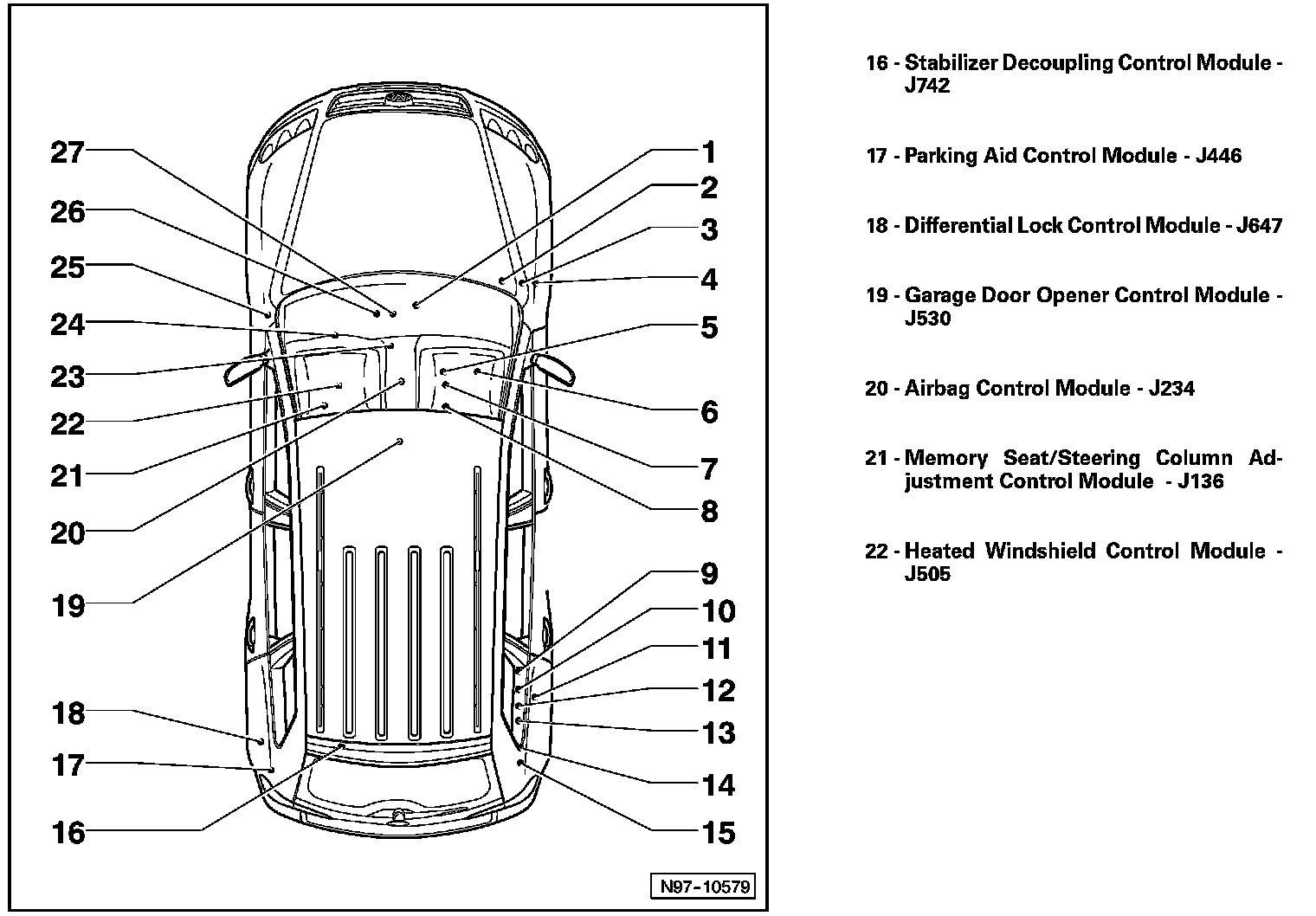 27
26
25
24
23
22
21
20
19
18
17
16
1
2
3
4
5
6
7
8
9
10
11
12
13
14
15
N97-10579

16 - Stabilizer Decoupling Control Module - J742

17 - Parking Aid Control Module - J446

18 - Differential Lock Control Module - J647

19 - Garage Door Opener Control Module - J530

20 - Airbag Control Module - J234

21 - Memory Seat/Steering Column Adjustment Control Module - J136

22 - Heated Windshield Control Module - J505