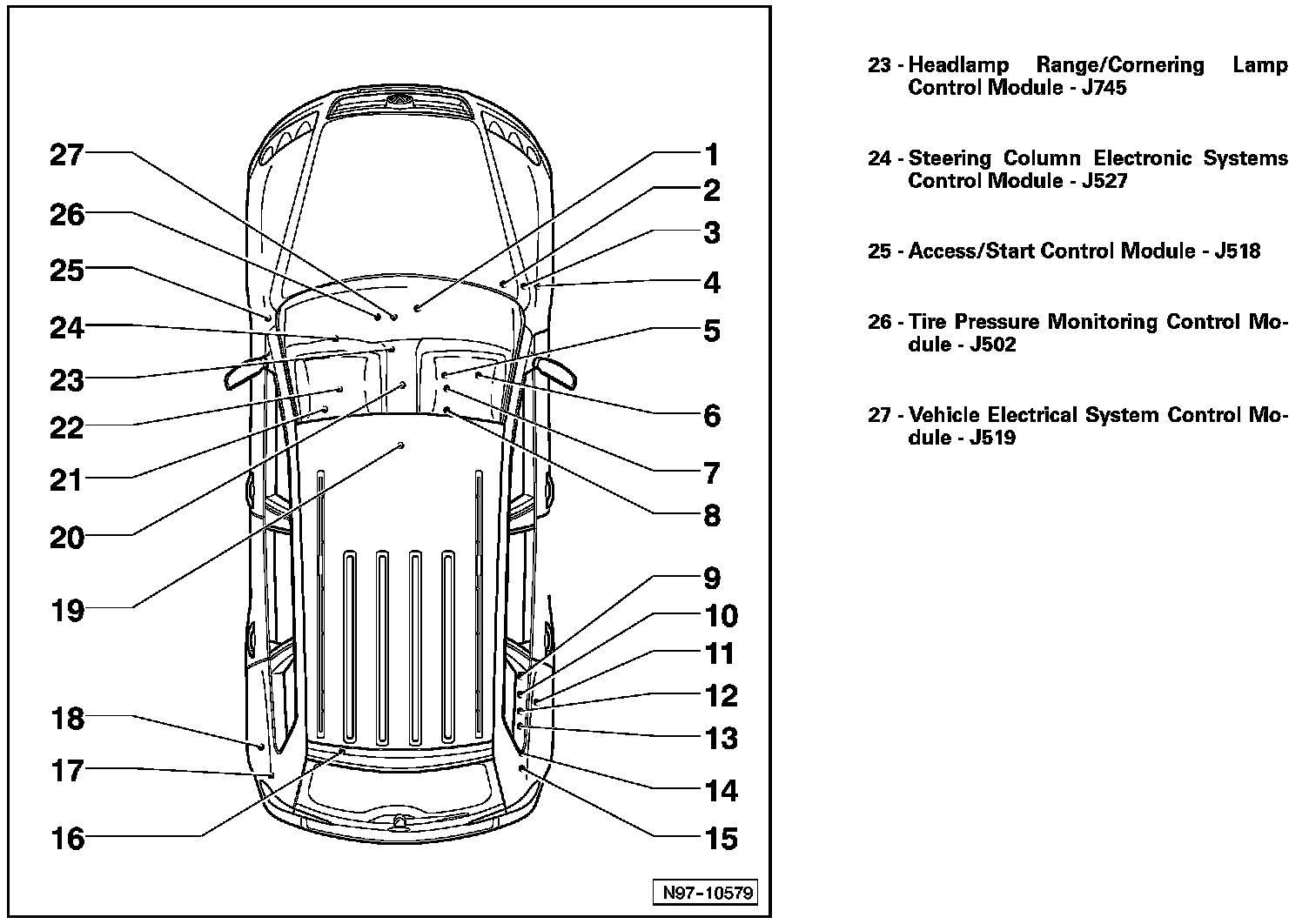 27
26
25
24
23
22
21
20
19
18
17
16
1
2
3
4
5
6
7
8
9
10
11
12
13
14
15
N97-10579

23 - Headlamp Range/Cornering Lamp Control Module - J745

24 - Steering Column Electronic Systems Control Module - J527

25 - Access/Start Control Module - J518

26 - Tire Pressure Monitoring Control Module - J502

27 - Vehicle Electrical System Control Module - J519