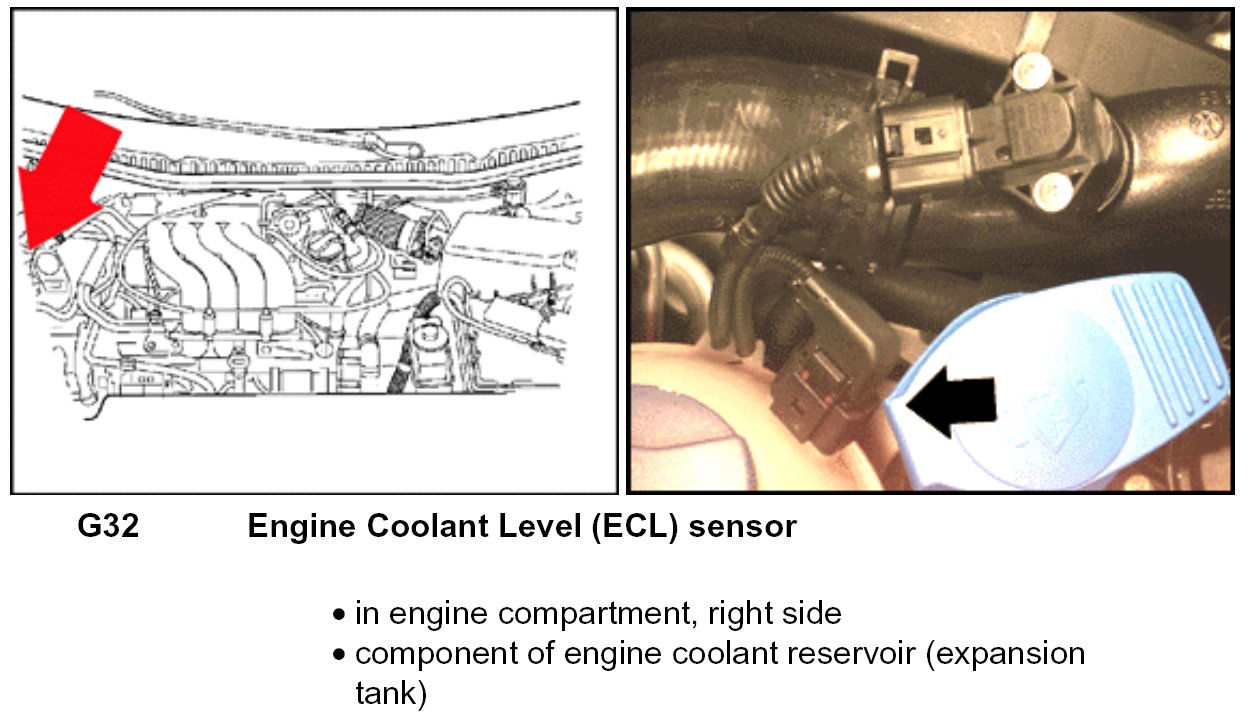 G32 Engine Coolant Level (ECL) sensor

• in engine compartment, right side
• component of engine coolant reservoir (expansion tank)