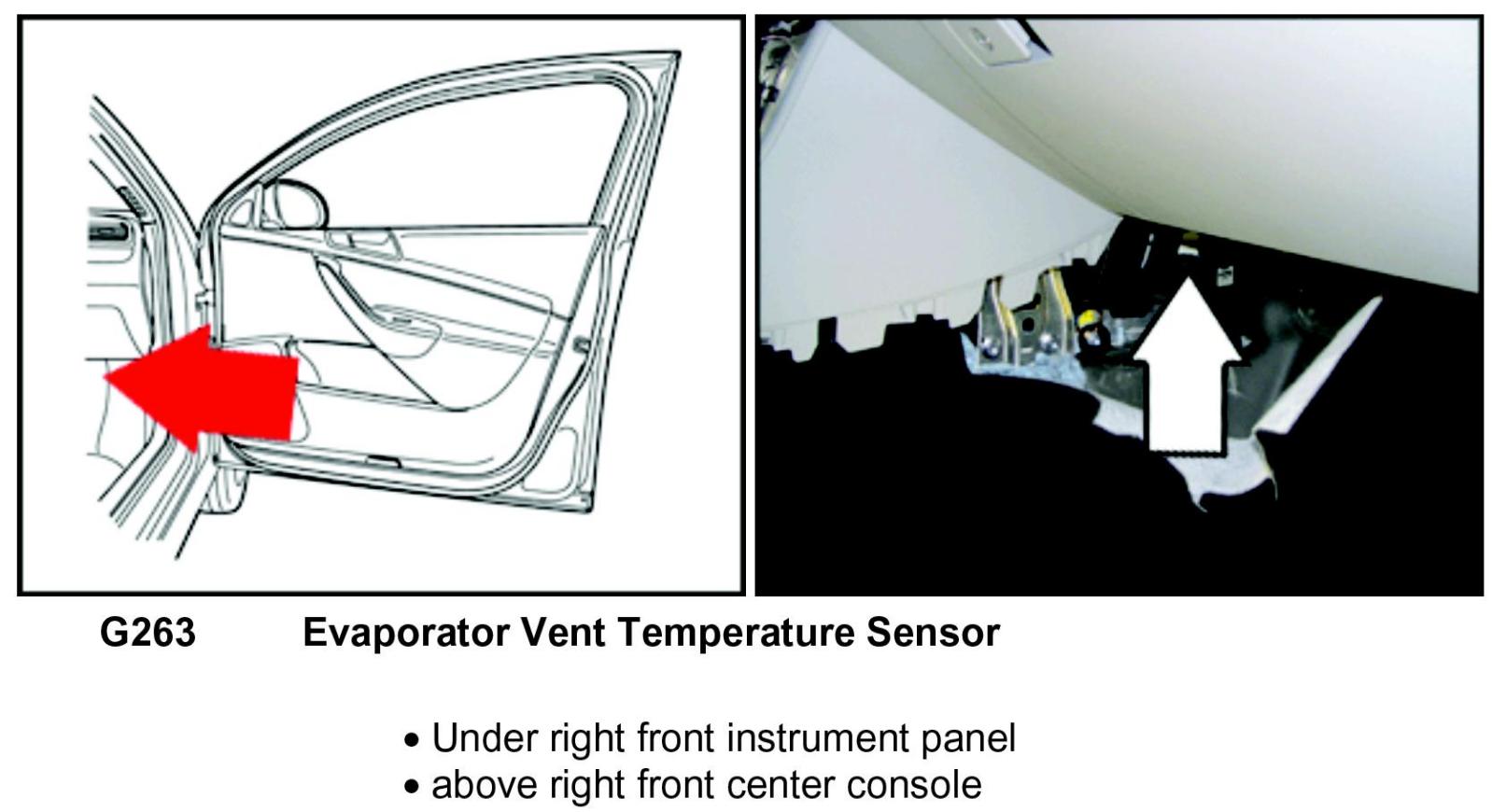 G263 Evaporator Vent Temperature Sensor

• Under right front instrument panel
• above right front center console