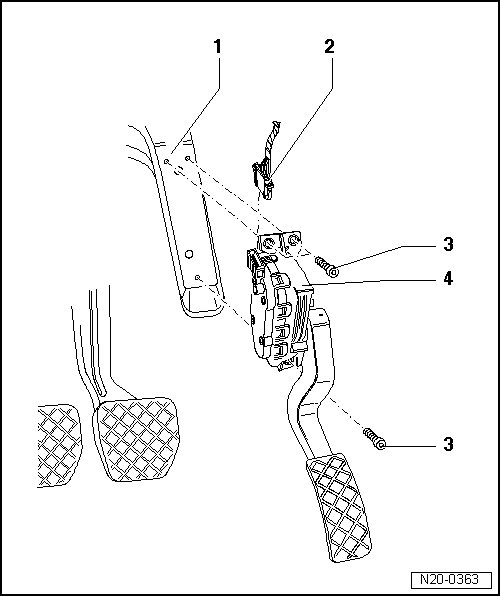 1
2
3
4
3
N20-0363