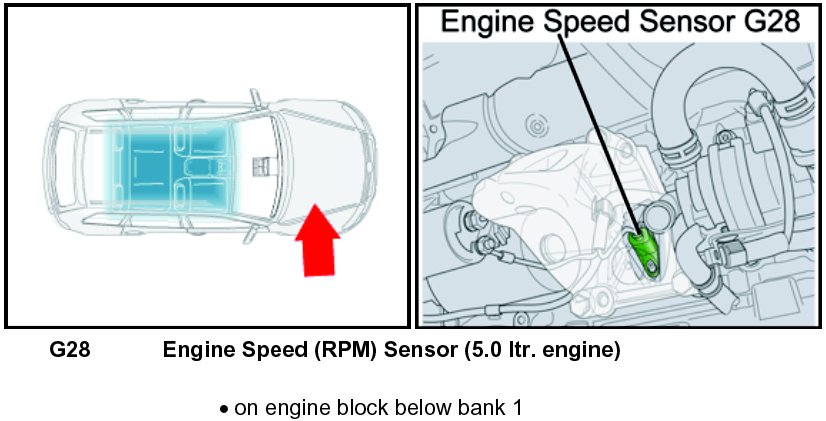 Engine Speed Sensor G28

G28 Engine Speed (RPM) Sensor (5.0 ltr. engine)

• on engine block below bank 1