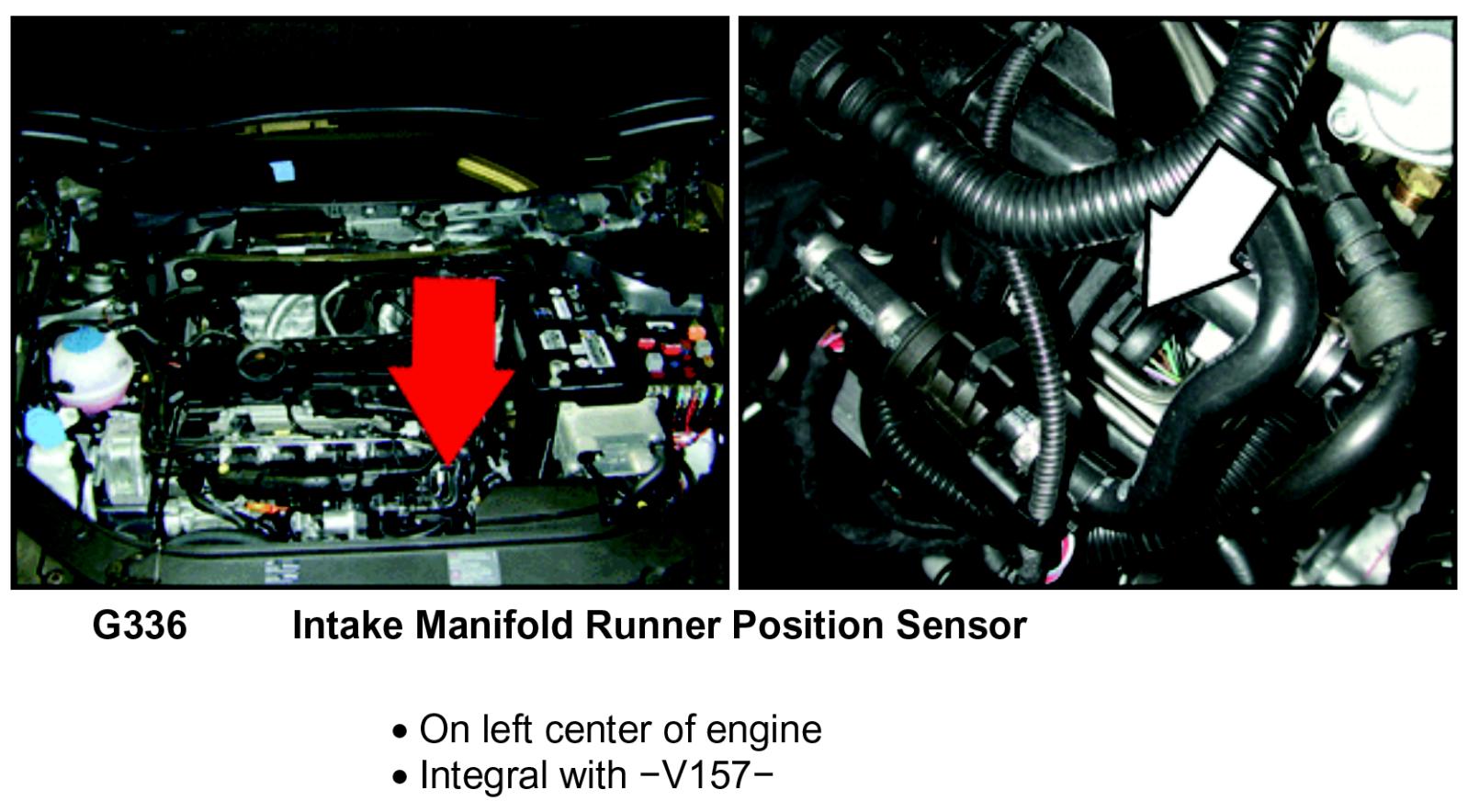 G336 Intake Manifold Runner Position Sensor

• On left center of engine
• Integral with −V157−