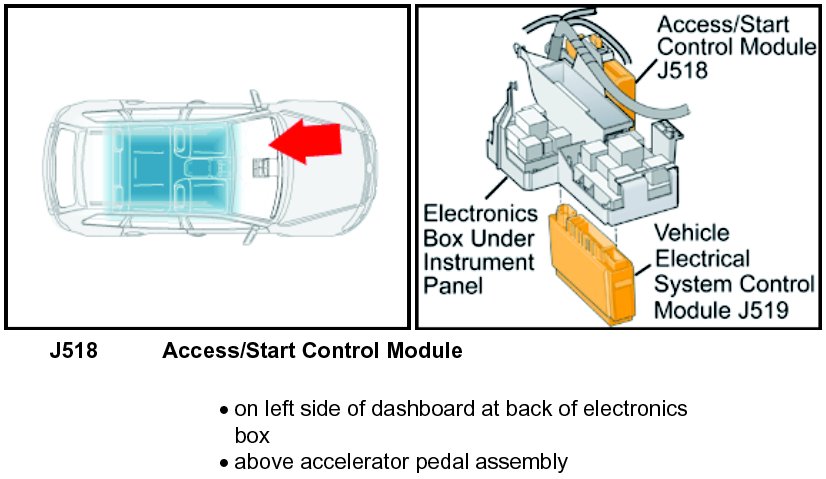 Access/Start Control Module J518

Electronics Box Under Instrument Panel

Vehicle Electrical System Control Module J519

J518 Access/Start Control Module

• on left side of dashboard at back of electronics box
• above accelerator pedal assembly