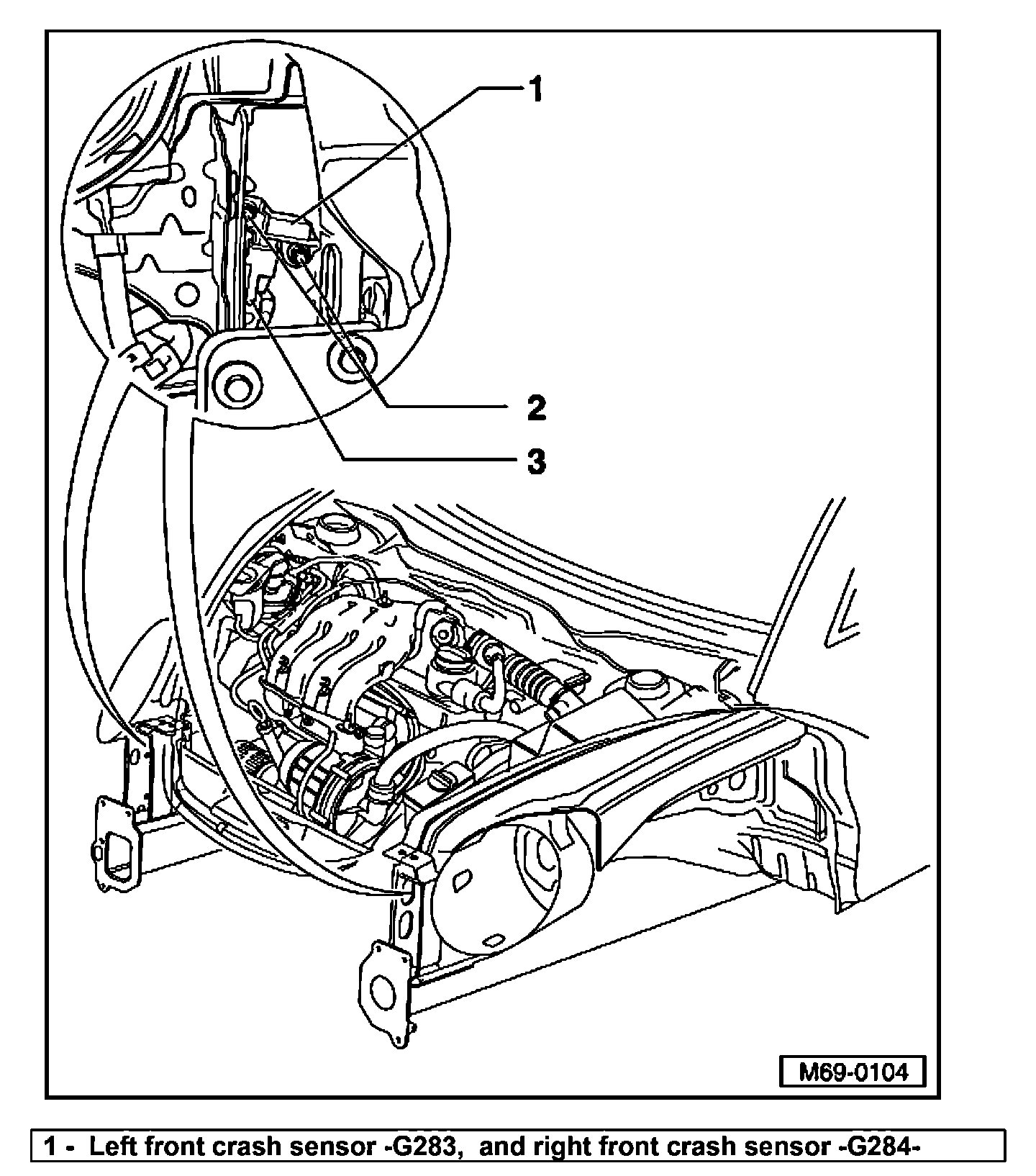 1

2

3

M69-0104

1 - Left front crash sensor -G283, and right front crash sensor -G284-